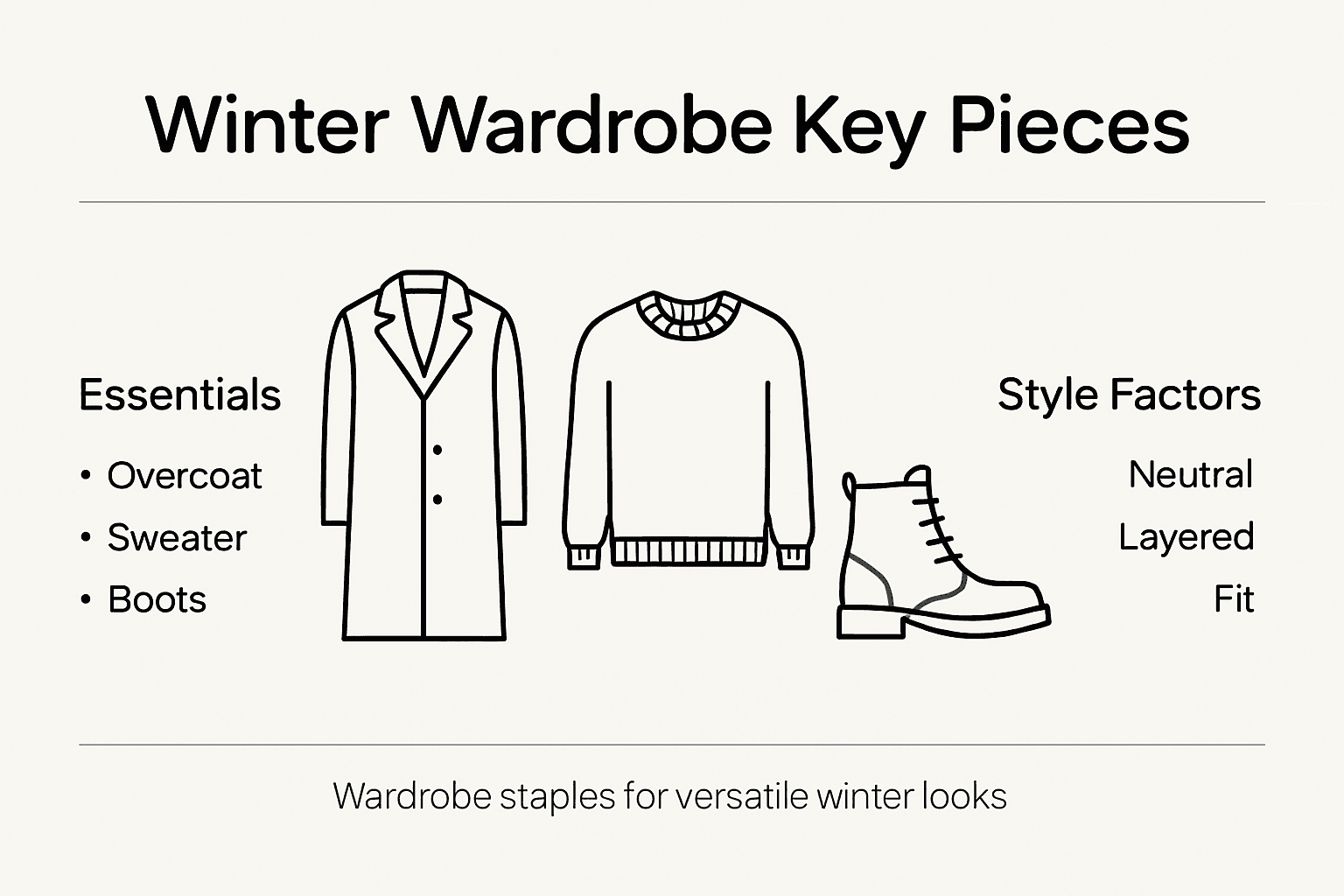 Winter Wardrobe Key Pieces

Essentials

• Overcoat
• Sweater
• Boots

Style Factors

Neutral
Layered
Fit

Wardrobe staples for versatile winter looks