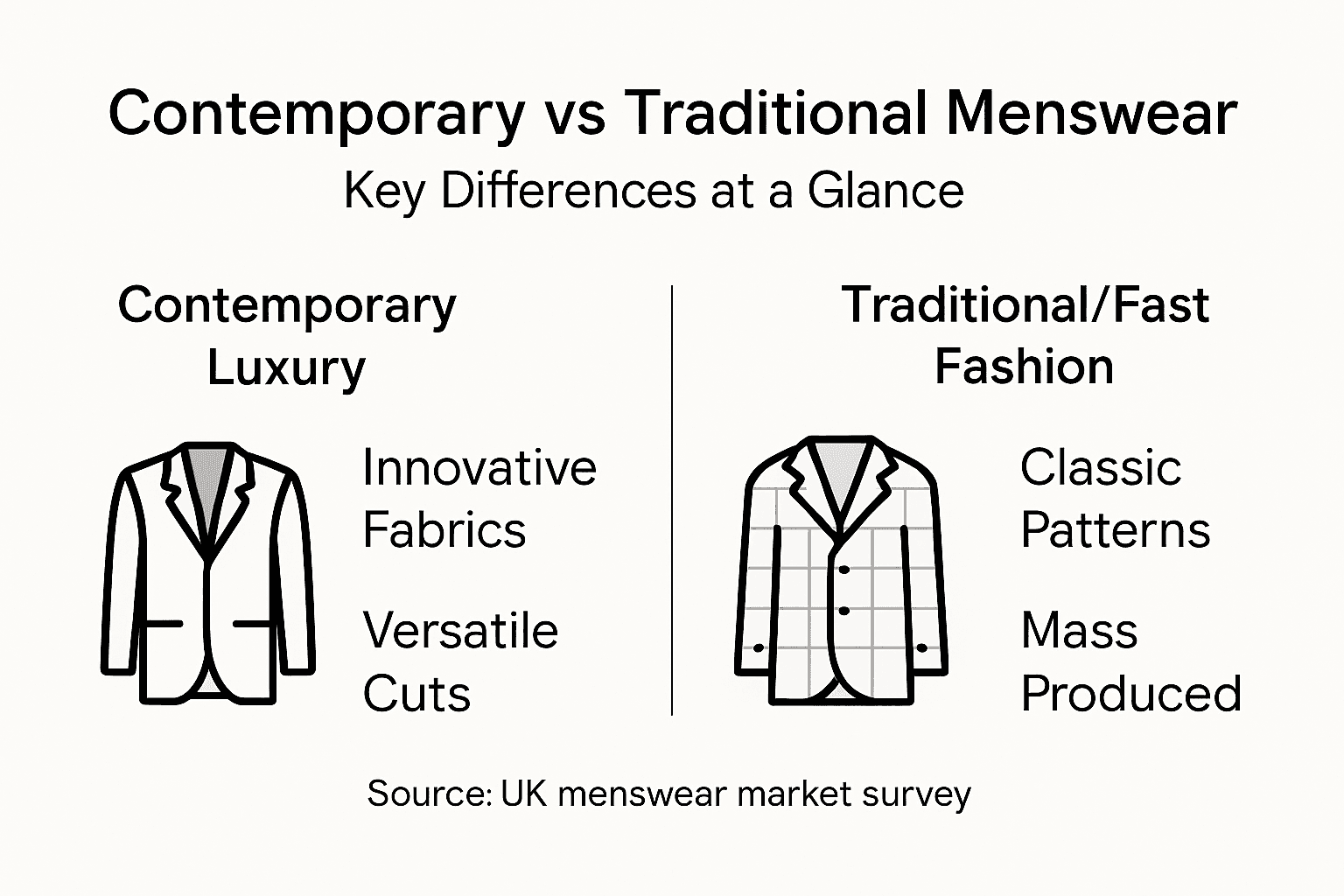 Contemporary vs Traditional Menswear

Key Differences at a Glance

Contemporary Luxury

Innovative Fabrics

Versatile Cuts

Traditional/Fast Fashion

Classic Patterns

Mass Produced

Source: UK menswear market survey