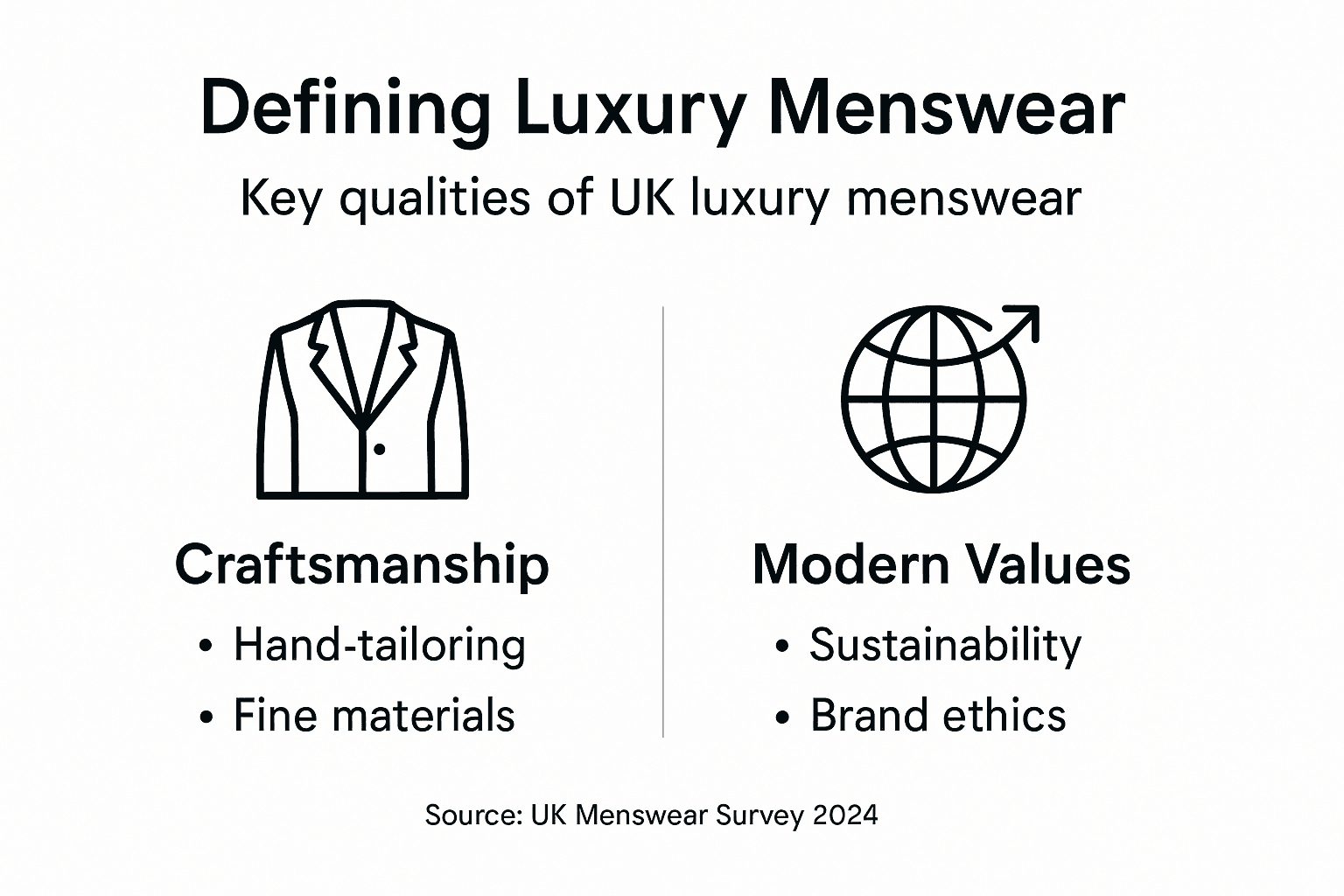 Defining Luxury Menswear

Key qualities of UK luxury menswear

Craftsmanship

• Hand-tailoring
• Fine materials

Modern Values

• Sustainability
• Brand ethics

Source: UK Menswear Survey 2024