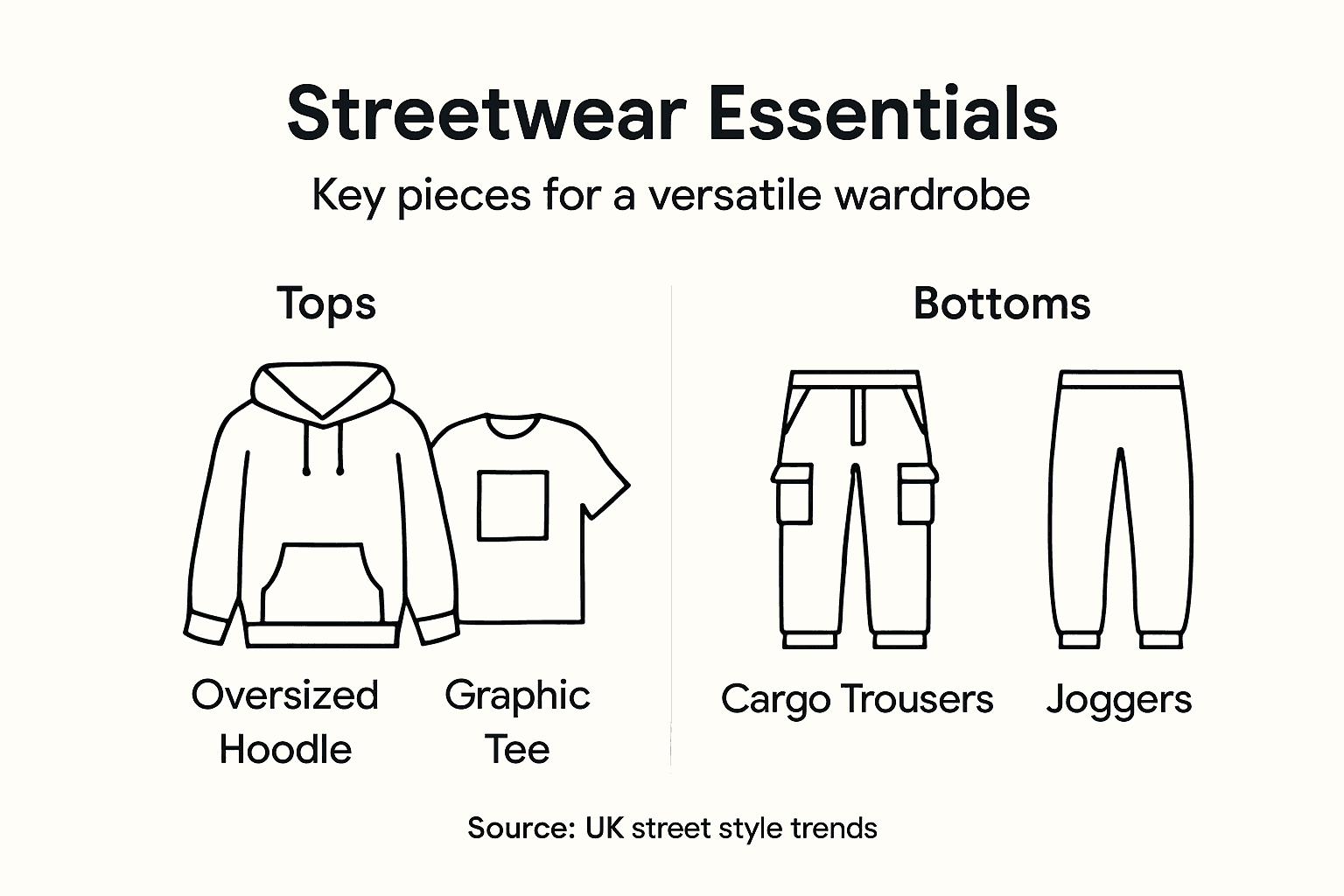 Streetwear Essentials

Key pieces for a versatile wardrobe

Tops

Oversized Hoodle

Graphic Tee

Bottoms

Cargo Trousers

Joggers

Source: UK street style trends