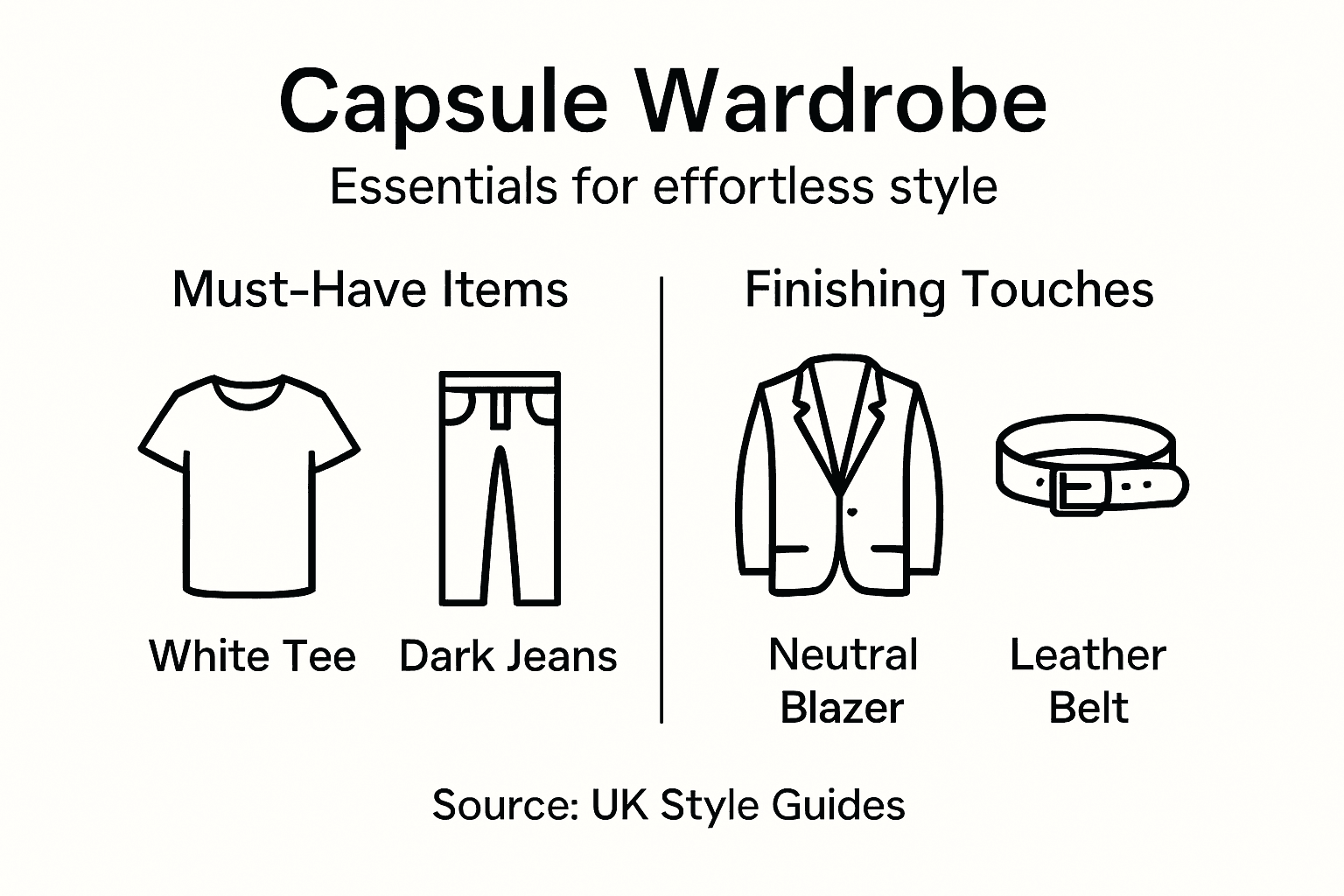 Capsule Wardrobe

Essentials for effortless style

Must-Have Items

White Tee

Dark Jeans

Finishing Touches

Neutral Blazer

Leather Belt

Source: UK Style Guides