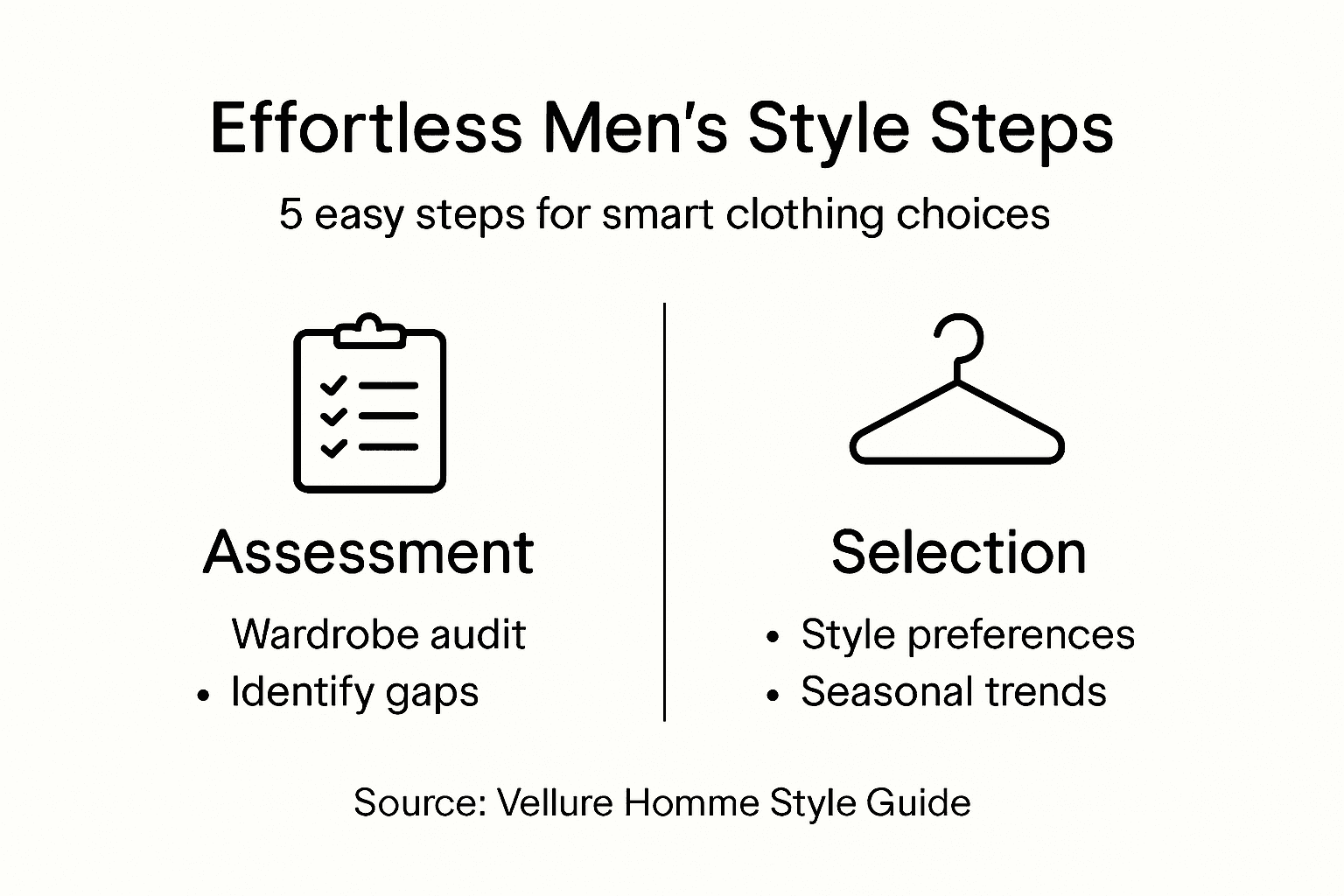 Effortless Men's Style Steps

5 easy steps for smart clothing choices

Assessment

Wardrobe audit
• Identify gaps

Selection

• Style preferences
• Seasonal trends

Source: Vellure Homme Style Guide