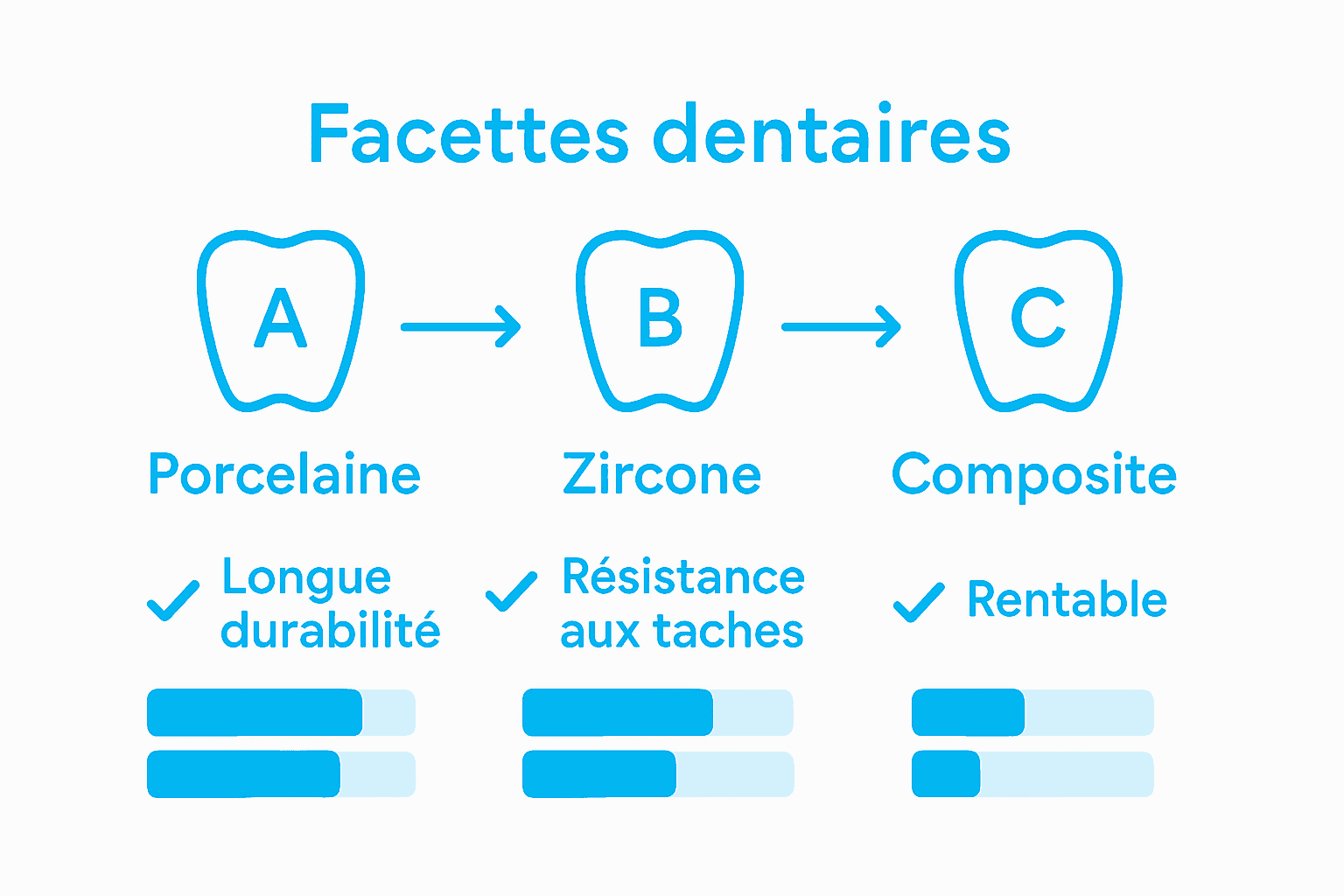 Facettes dentaires

A

B

C

Porcelaine

Zircone

Composite

Longue durabilité

Résistance aux taches

Rentable