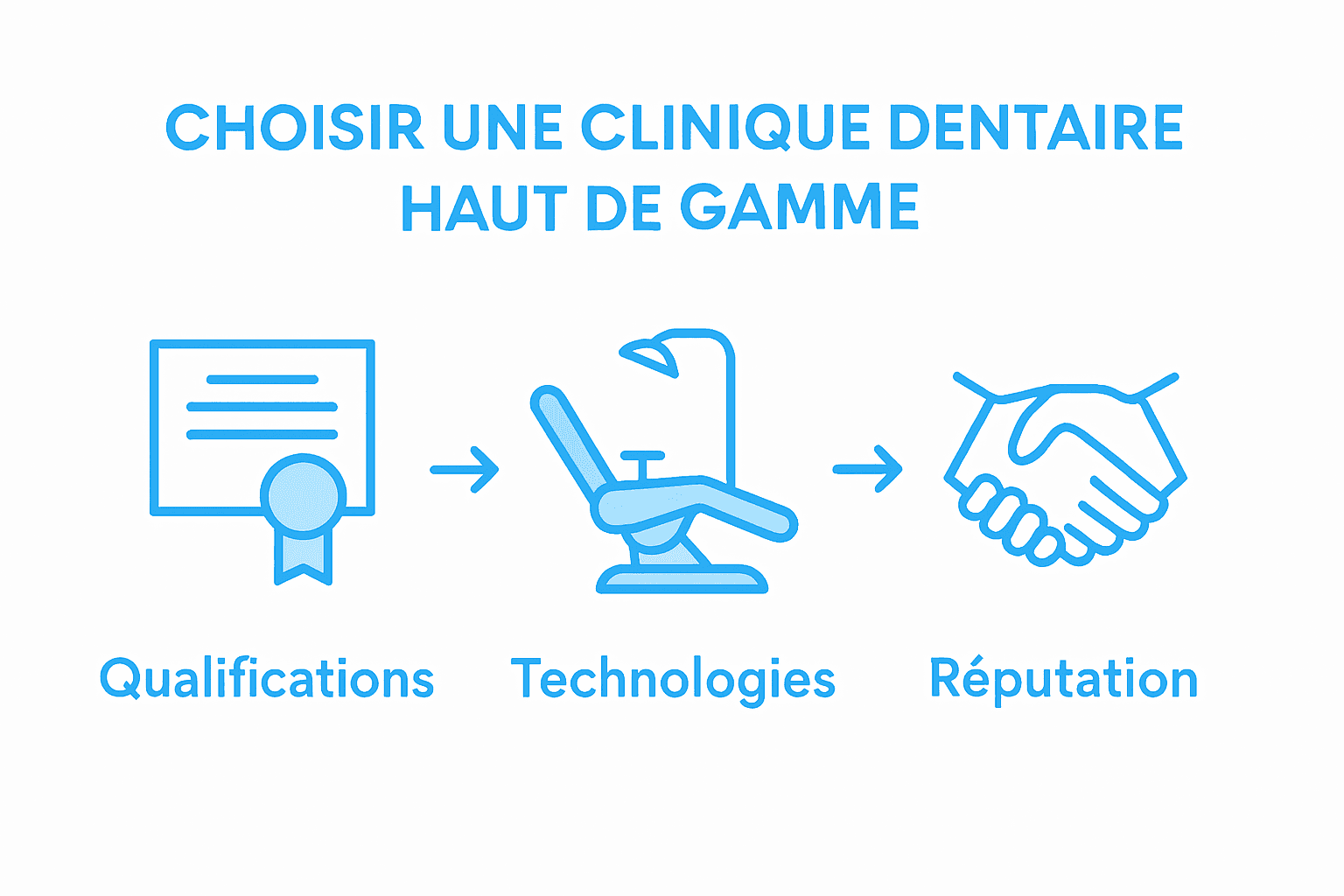 CHOISIR UNE CLINIQUE DENTAIRE HAUT DE GAMME

Qualifications

Technologies

Réputation