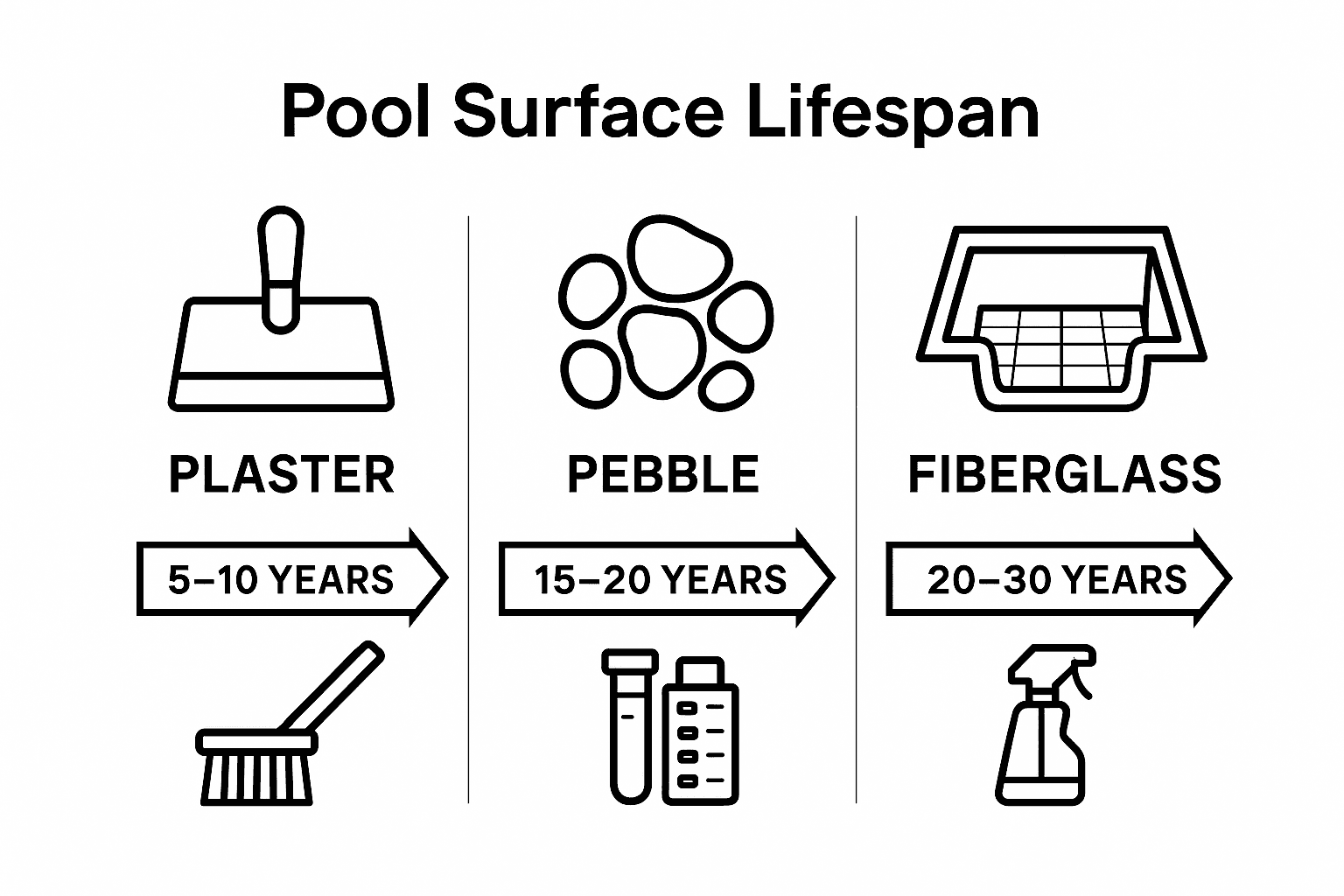 Pool Surface Lifespan

PLASTER

5–10 YEARS

PEBBLE

15–20 YEARS

FIBERGLASS

20–30 YEARS