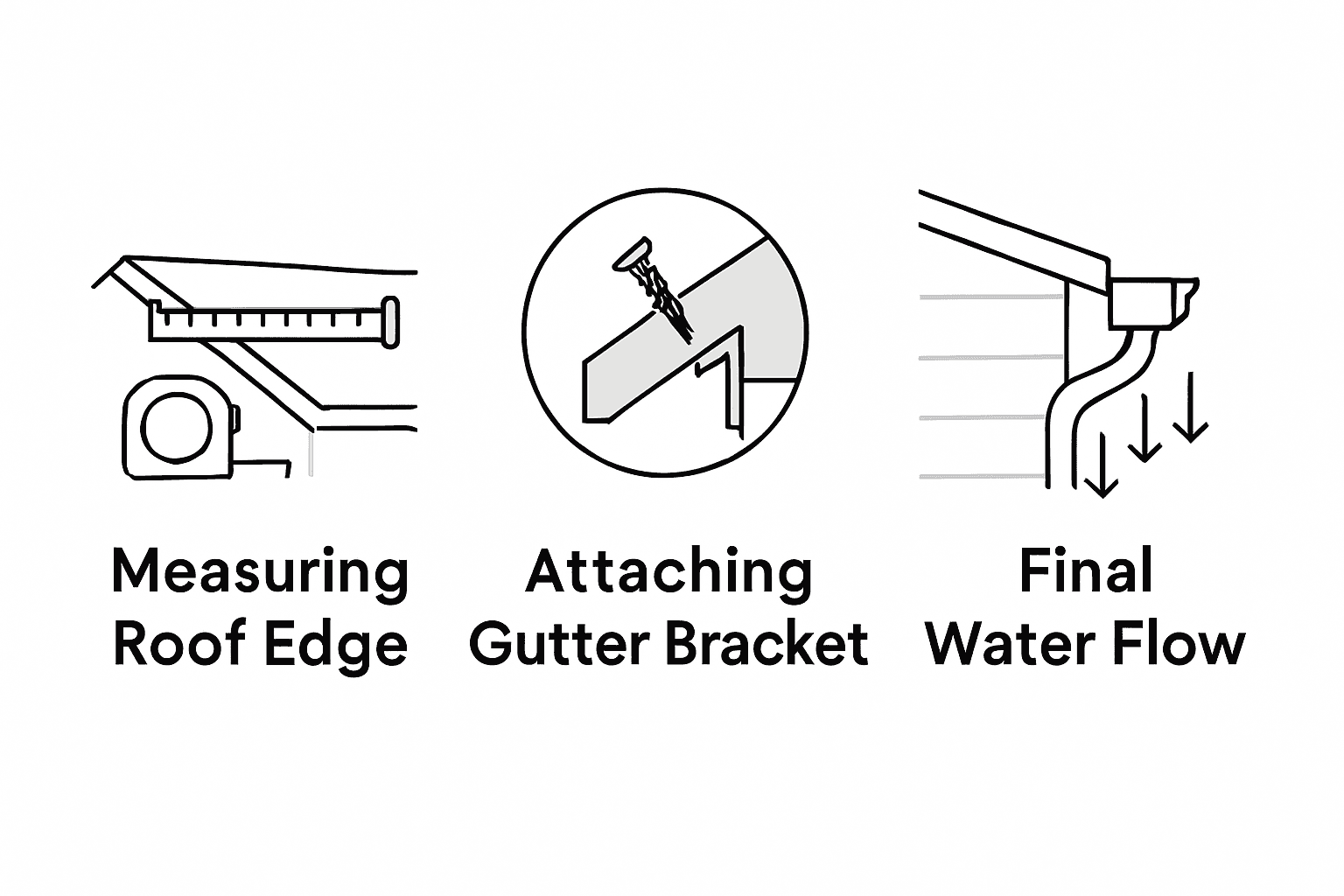 Measuring Roof Edge

Attaching Gutter Bracket

Final Water Flow