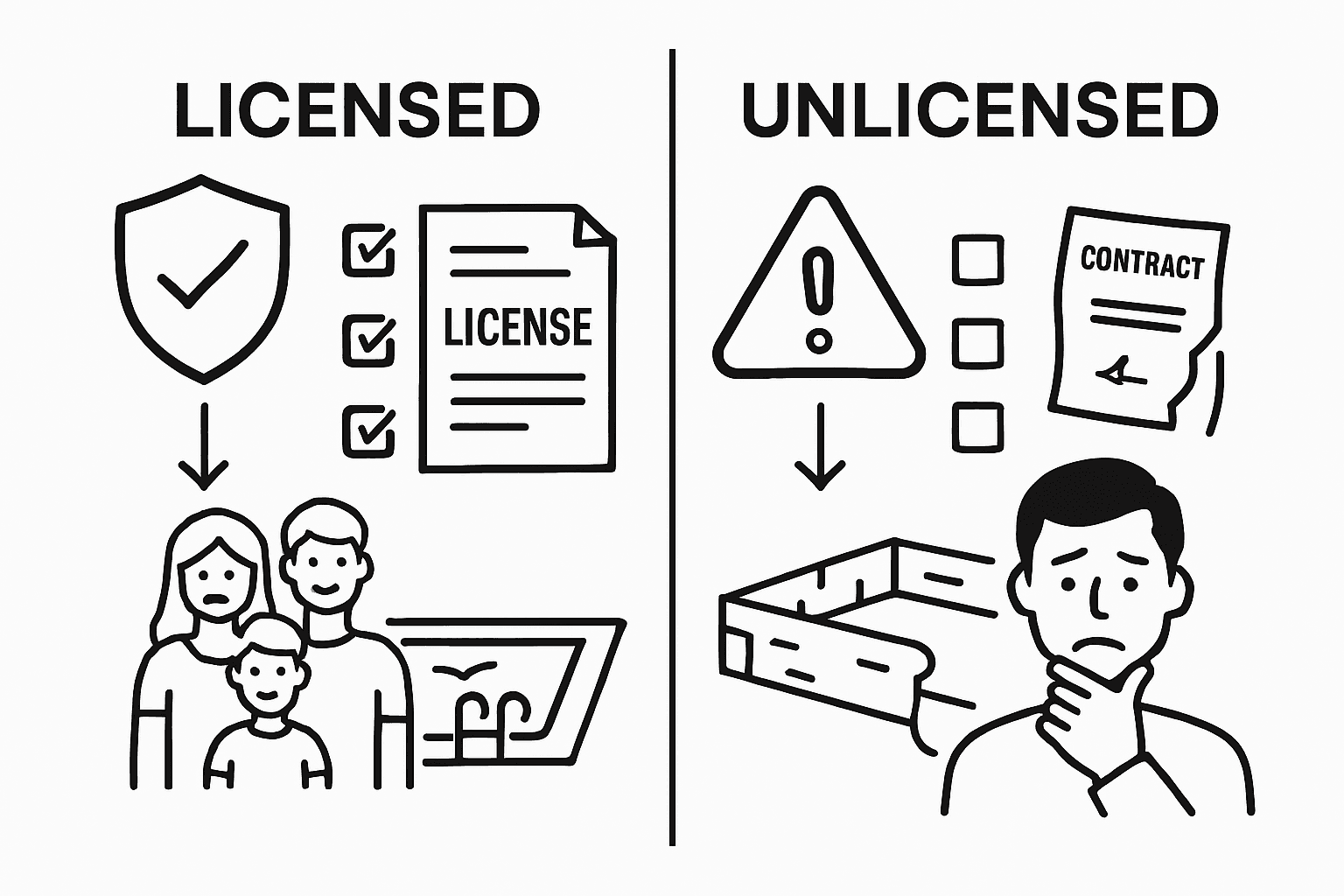 LICENSED

LICENSE

UNLICENSED

CONTRACT