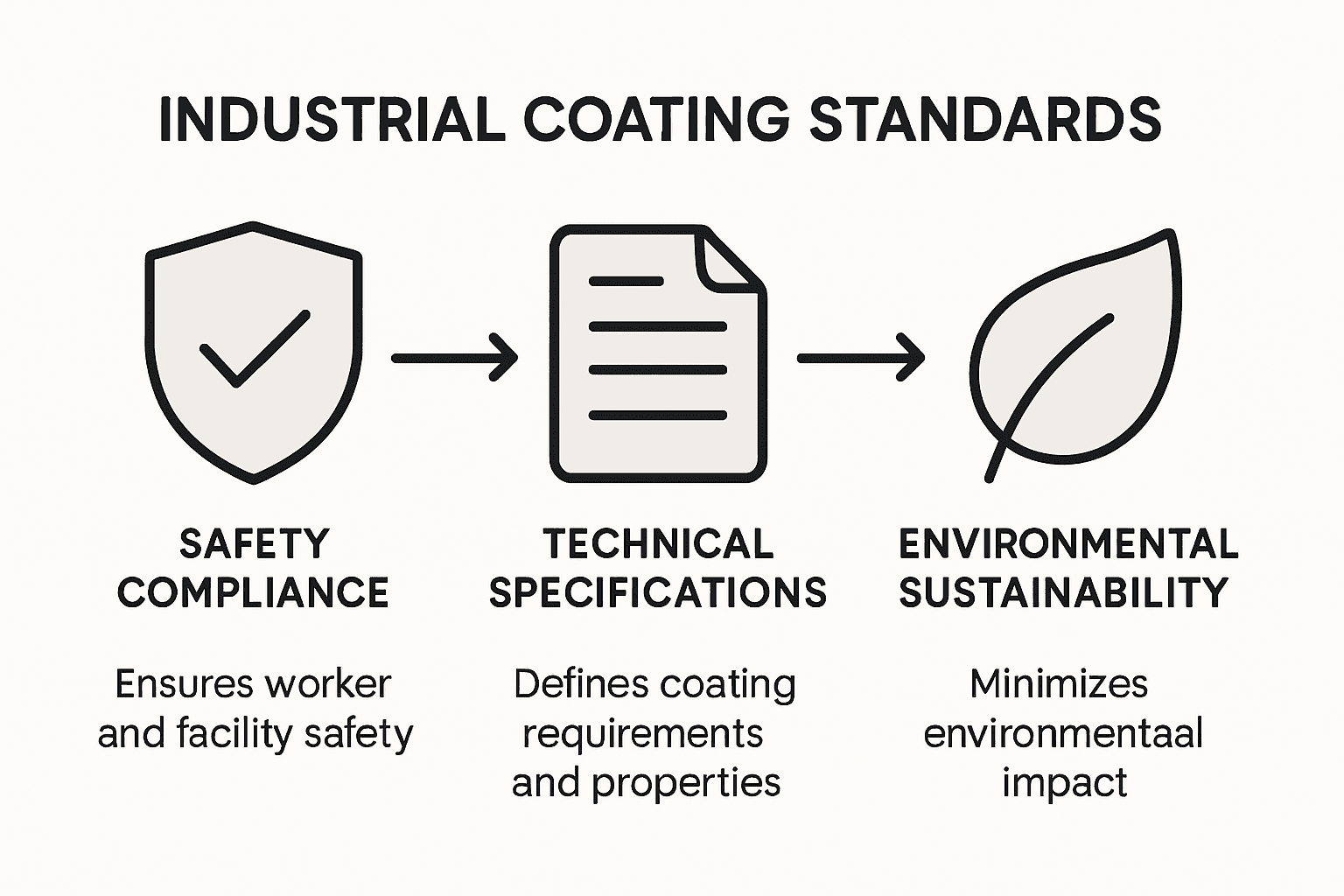 INDUSTRIAL COATING STANDARDS

SAFETY COMPLIANCE

Ensures worker and facility safety

TECHNICAL SPECIFICATIONS

Defines coating requirements and properties

ENVIRONMENTAL SUSTAINABILITY

Minimizes environmentaal impact