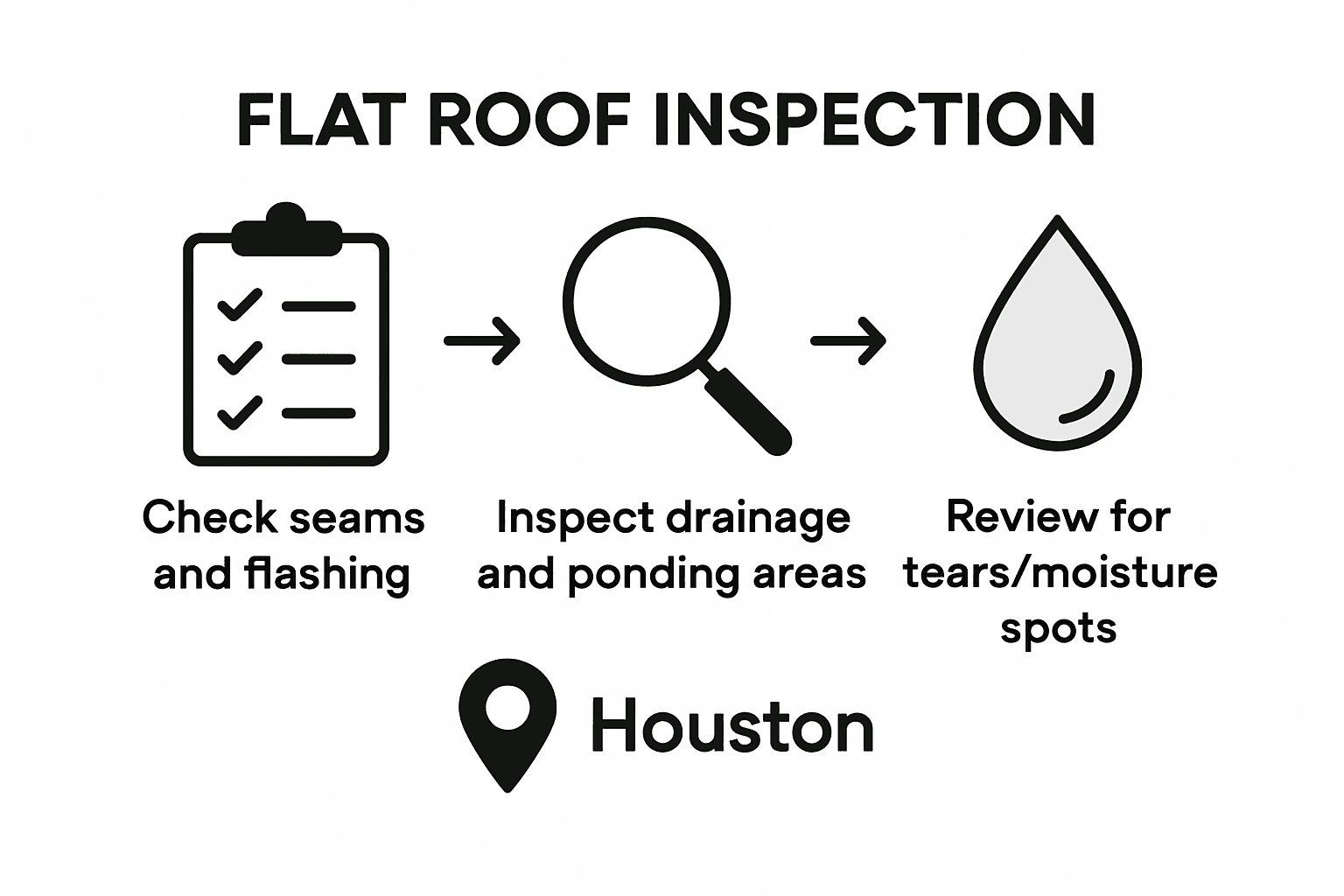 FLAT ROOF INSPECTION

Check seams and flashing

Inspect drainage and ponding areas

Review for tears/moisture spots

Houston