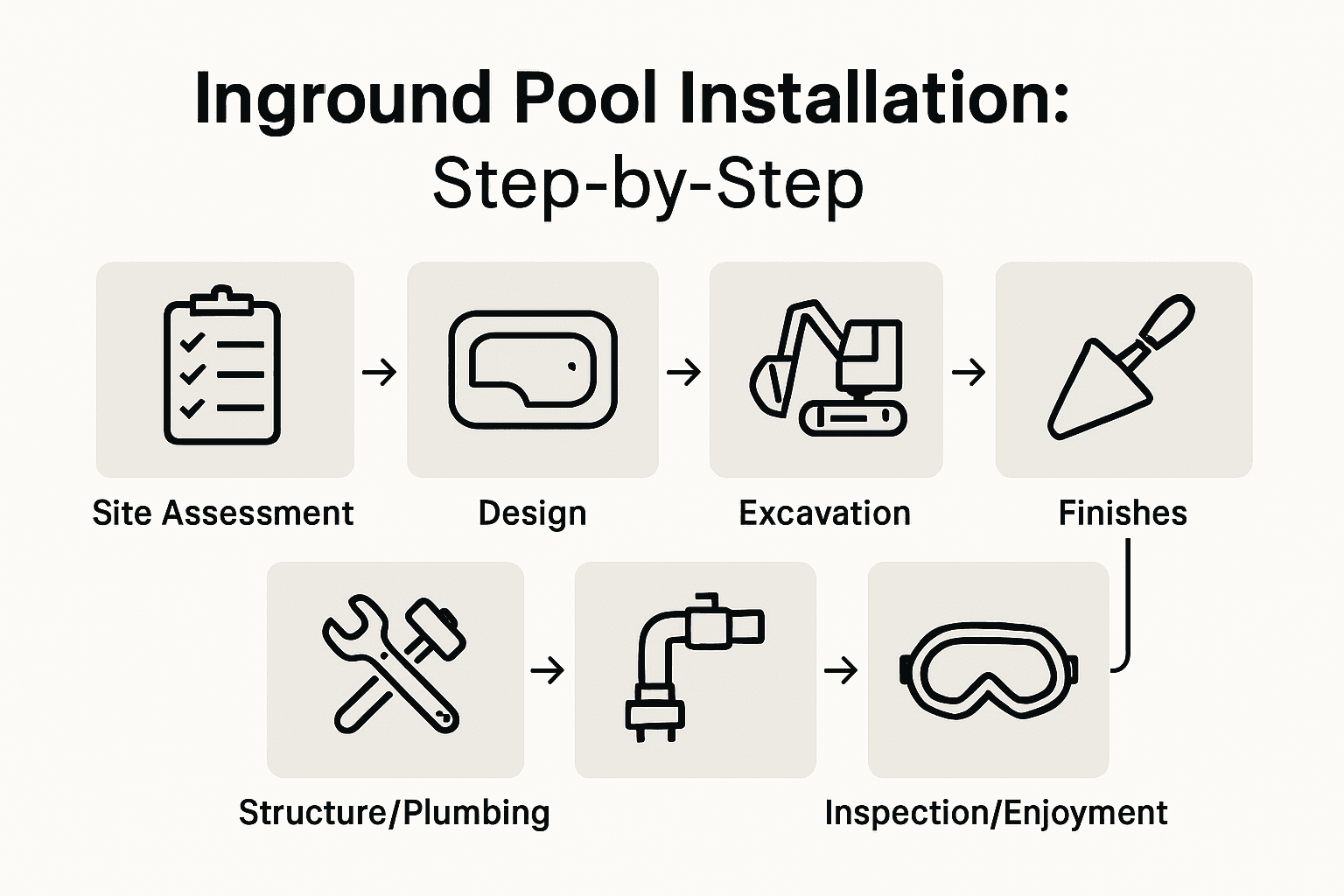 Inground Pool Installation:
Step-by-Step

Site Assessment

Design

Excavation

Finishes

Structure/Plumbing

Inspection/Enjoyment