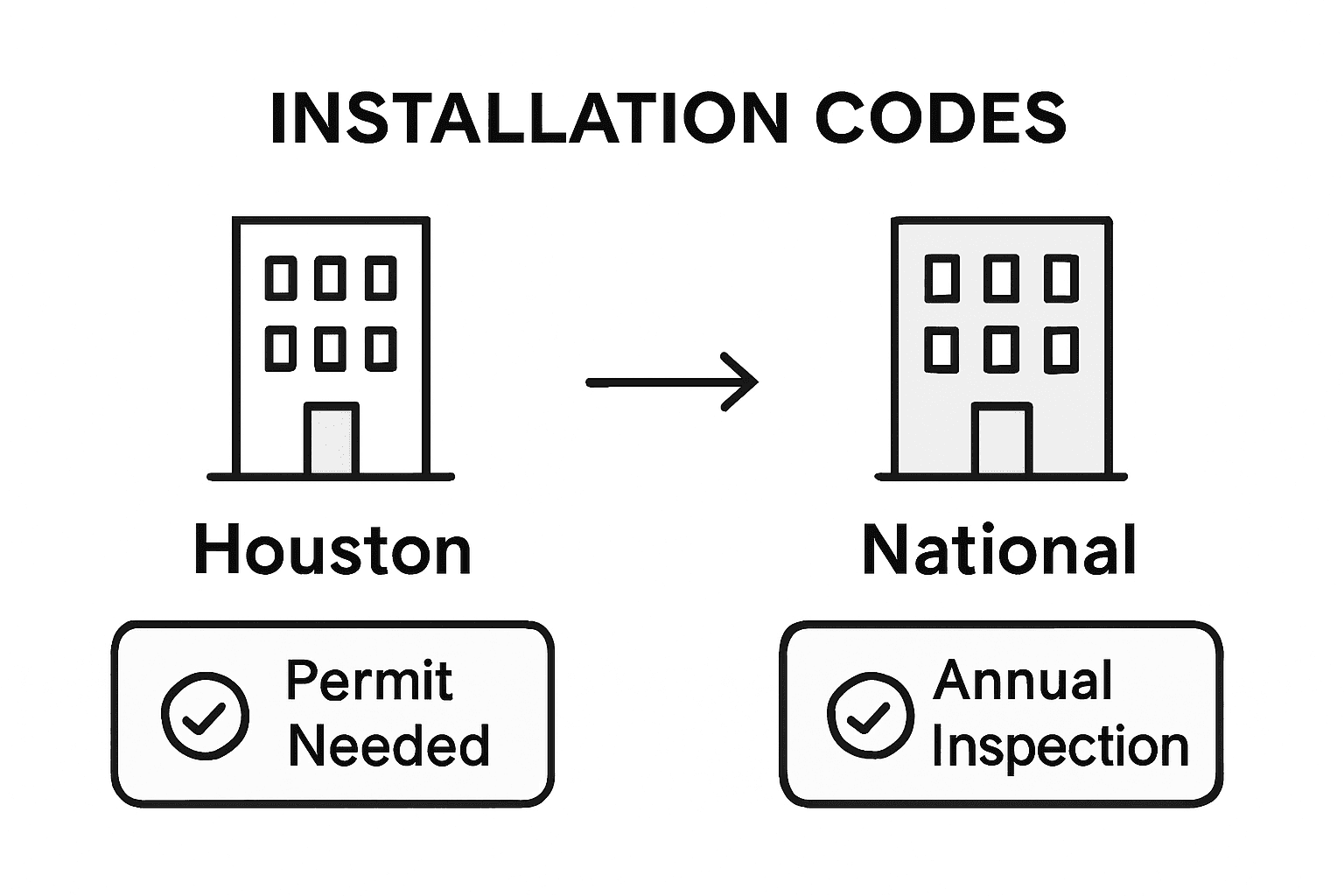 INSTALLATION CODES

Houston

Permit Needed

National

Annual Inspection