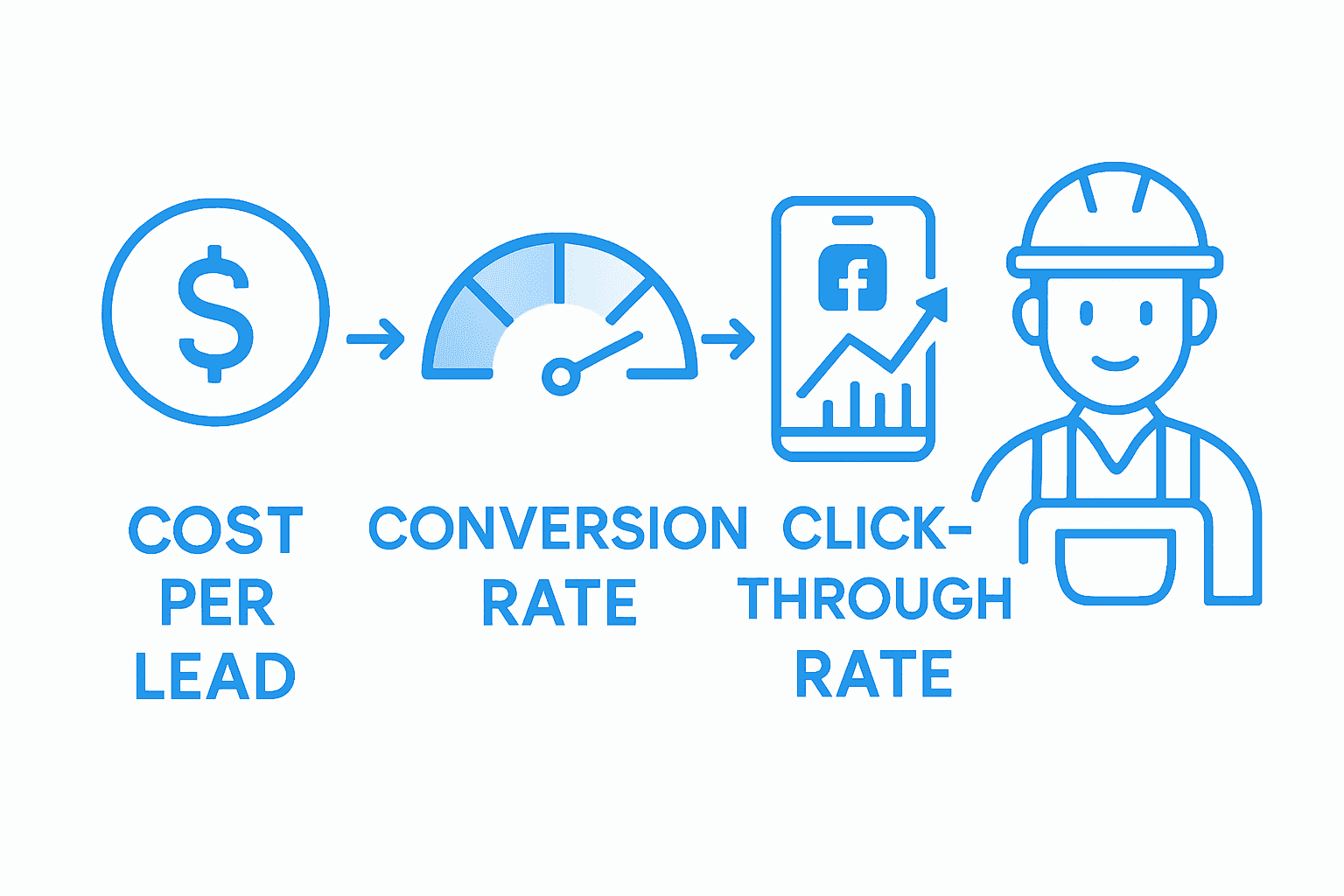 $

f

COST PER LEAD

CONVERSION RATE

CLICK-THROUGH RATE