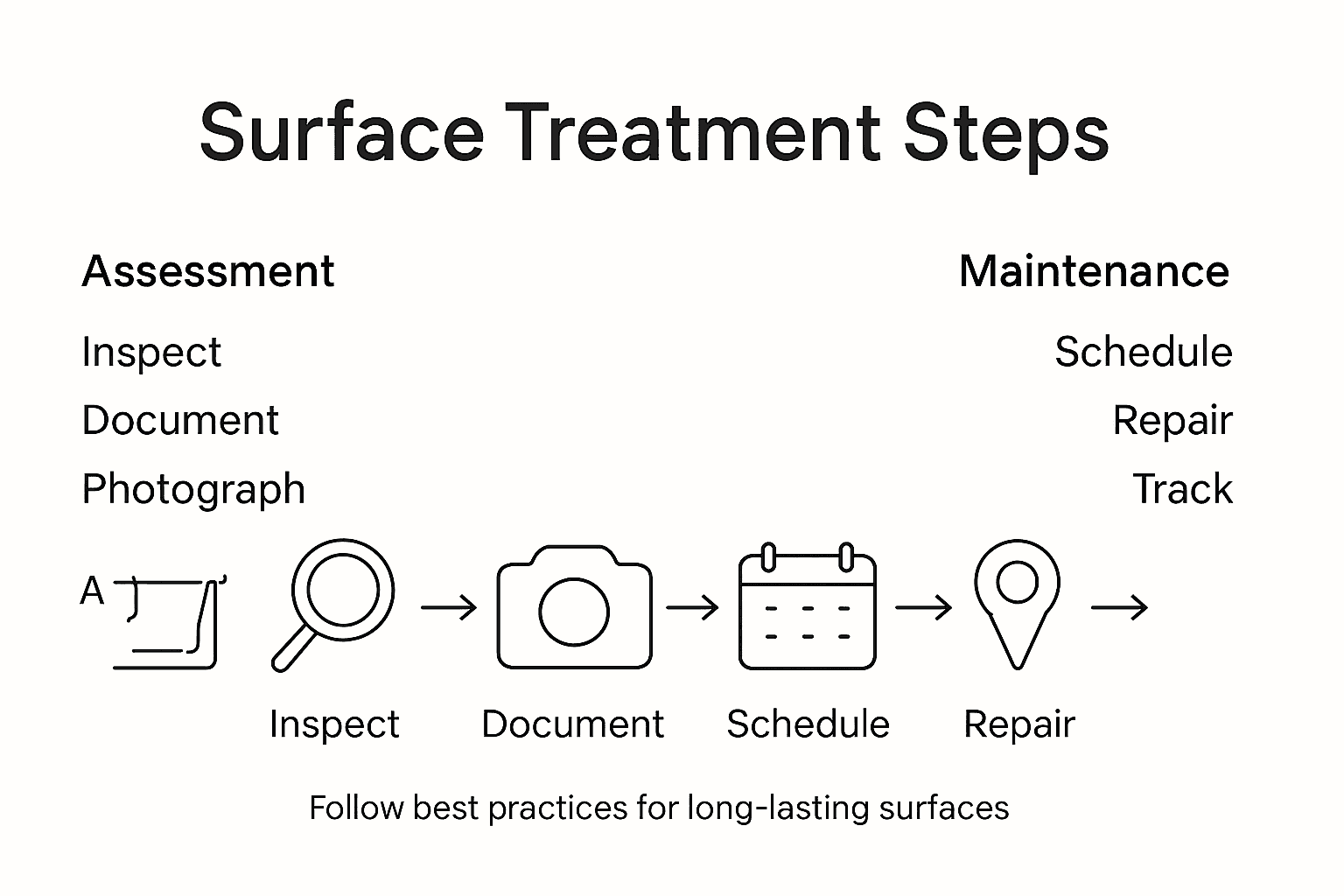 Surface Treatment Steps

Assessment

Inspect

Document

Photograph

Maintenance

Schedule

Repair

Track

A

Inspect Document Schedule Repair

Follow best practices for long-lasting surfaces