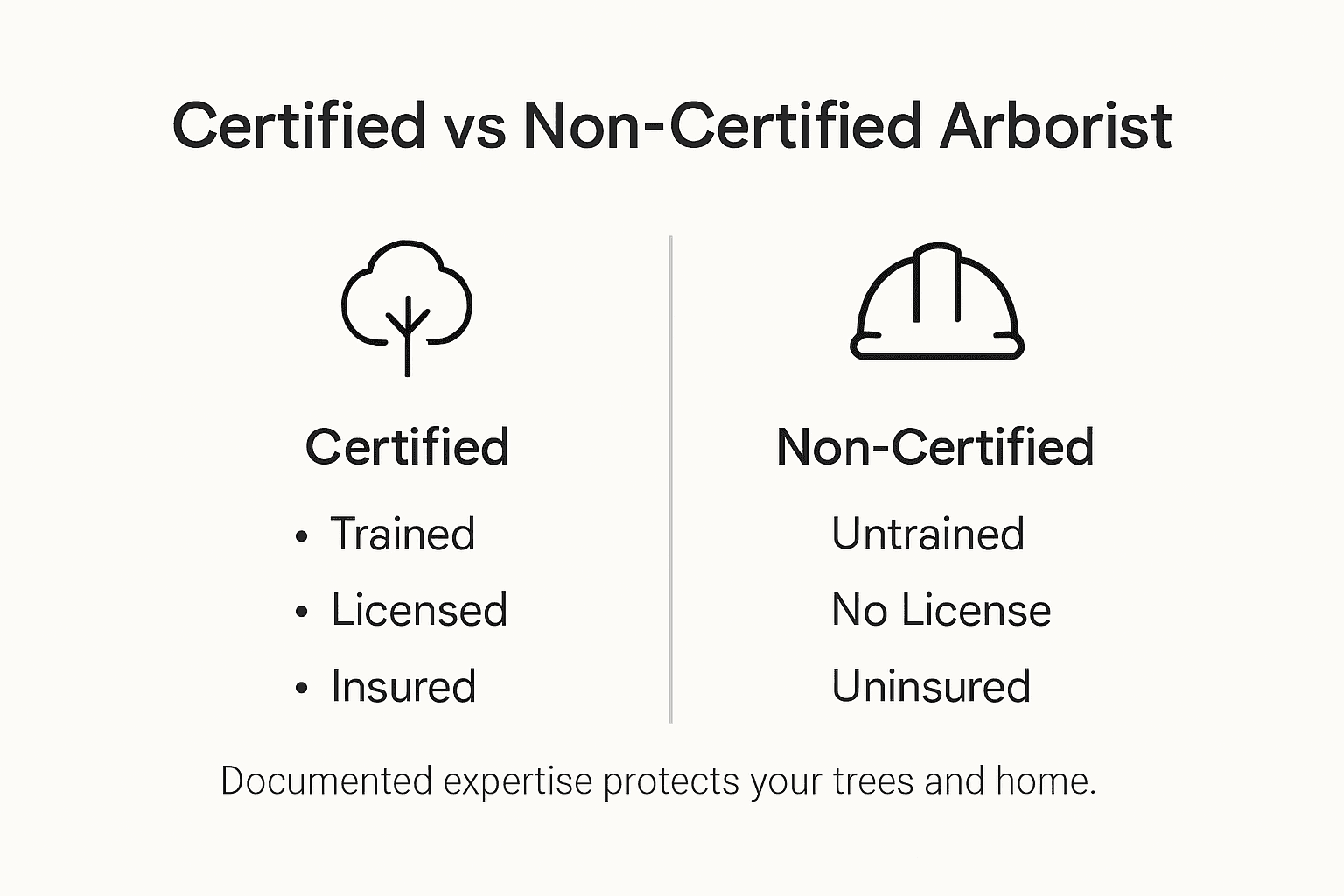 Certified vs Non-Certified Arborist

Certified
• Trained
• Licensed
• Insured

Non-Certified
Untrained
No License
Uninsured

Documented expertise protects your trees and home.