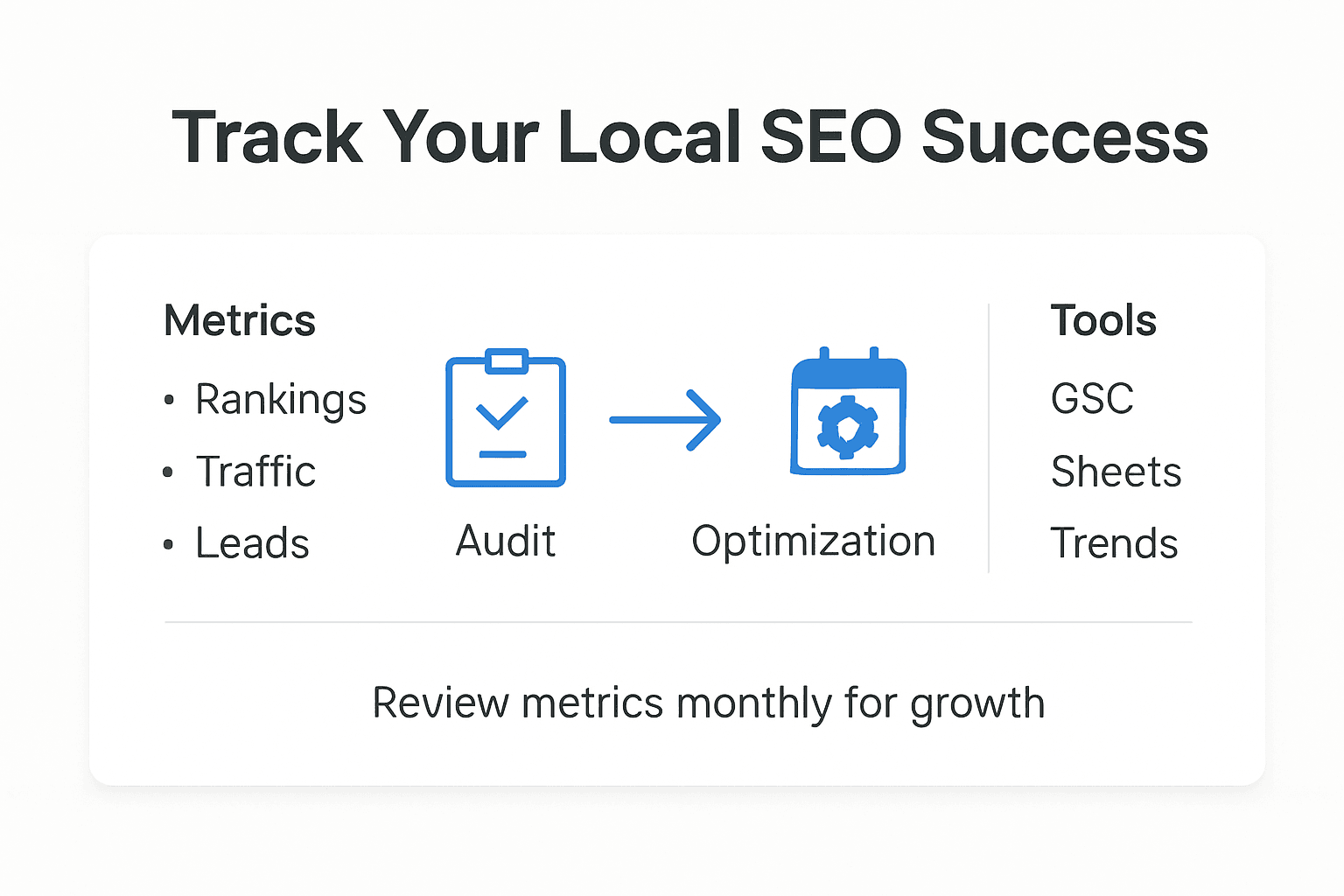 Track Your Local SEO Success

Metrics

• Rankings
• Traffic
• Leads

Audit

Optimization

Tools

GSC

Sheets

Trends

Review metrics monthly for growth