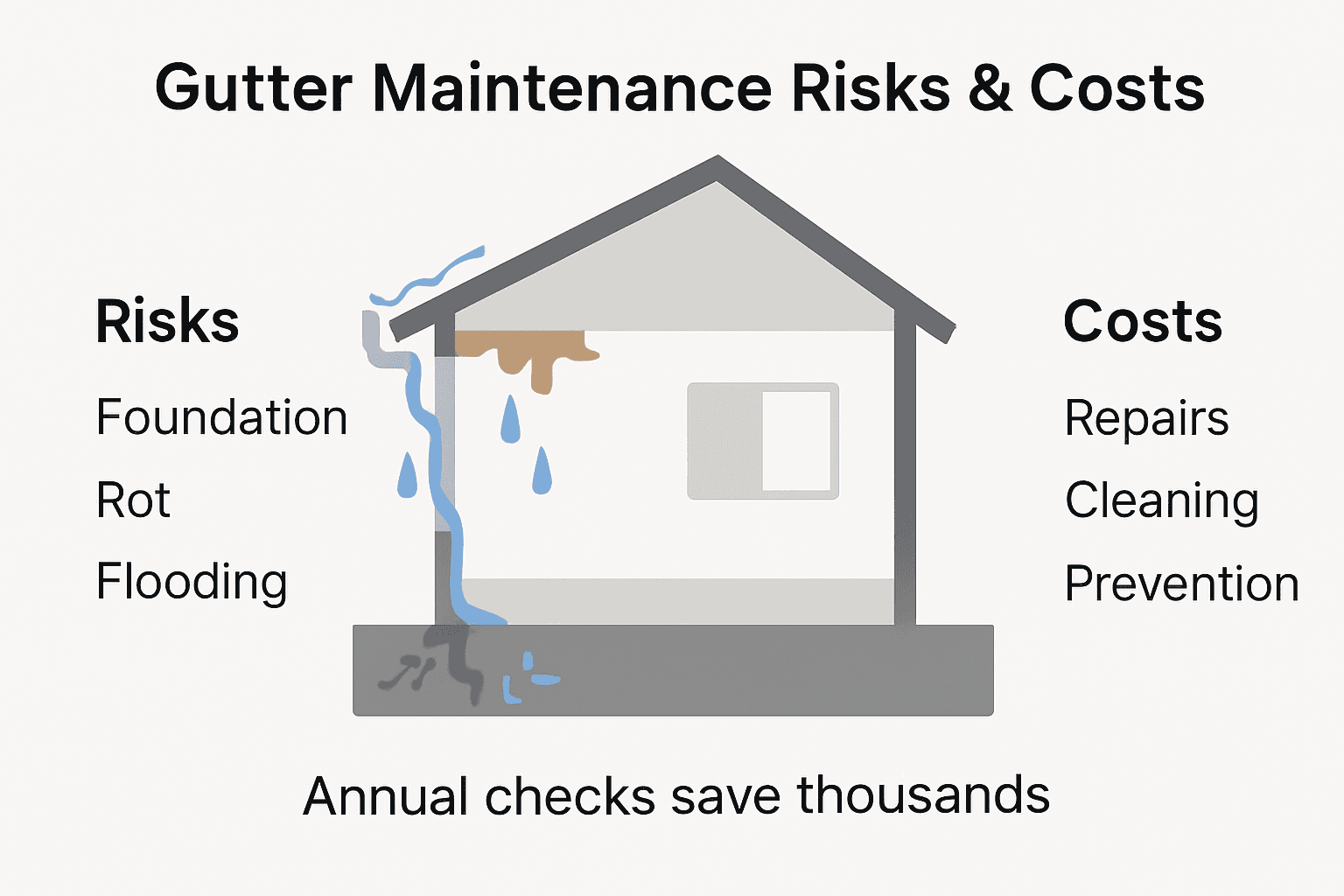 Gutter Maintenance Risks & Costs

Risks

Foundation

Rot

Flooding

Costs

Repairs

Cleaning

Prevention

Annual checks save thousands