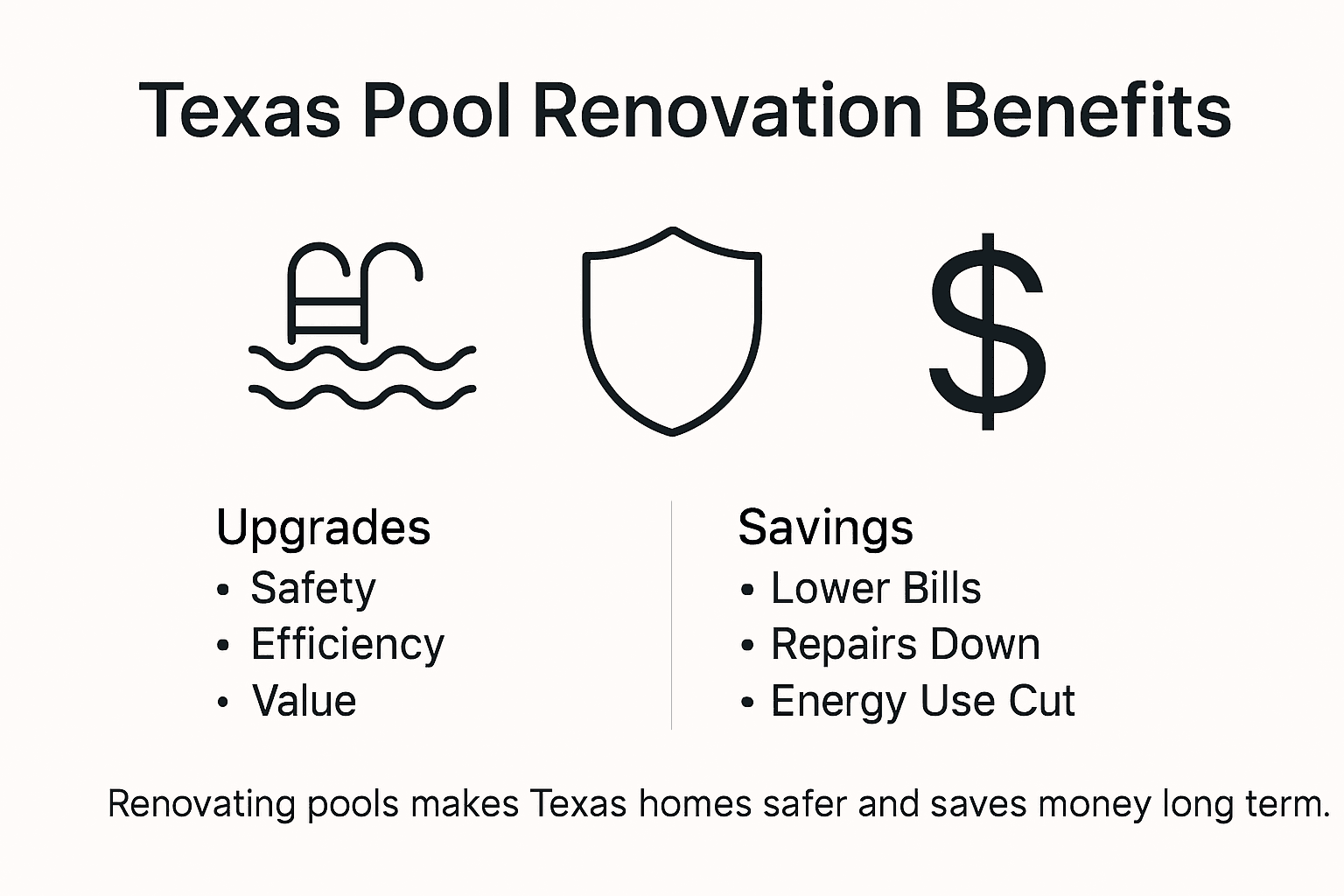 Texas Pool Renovation Benefits

$

Upgrades
• Safety
• Efficiency
• Value

Savings
• Lower Bills
• Repairs Down
• Energy Use Cut

Renovating pools makes Texas homes safer and saves money long term.