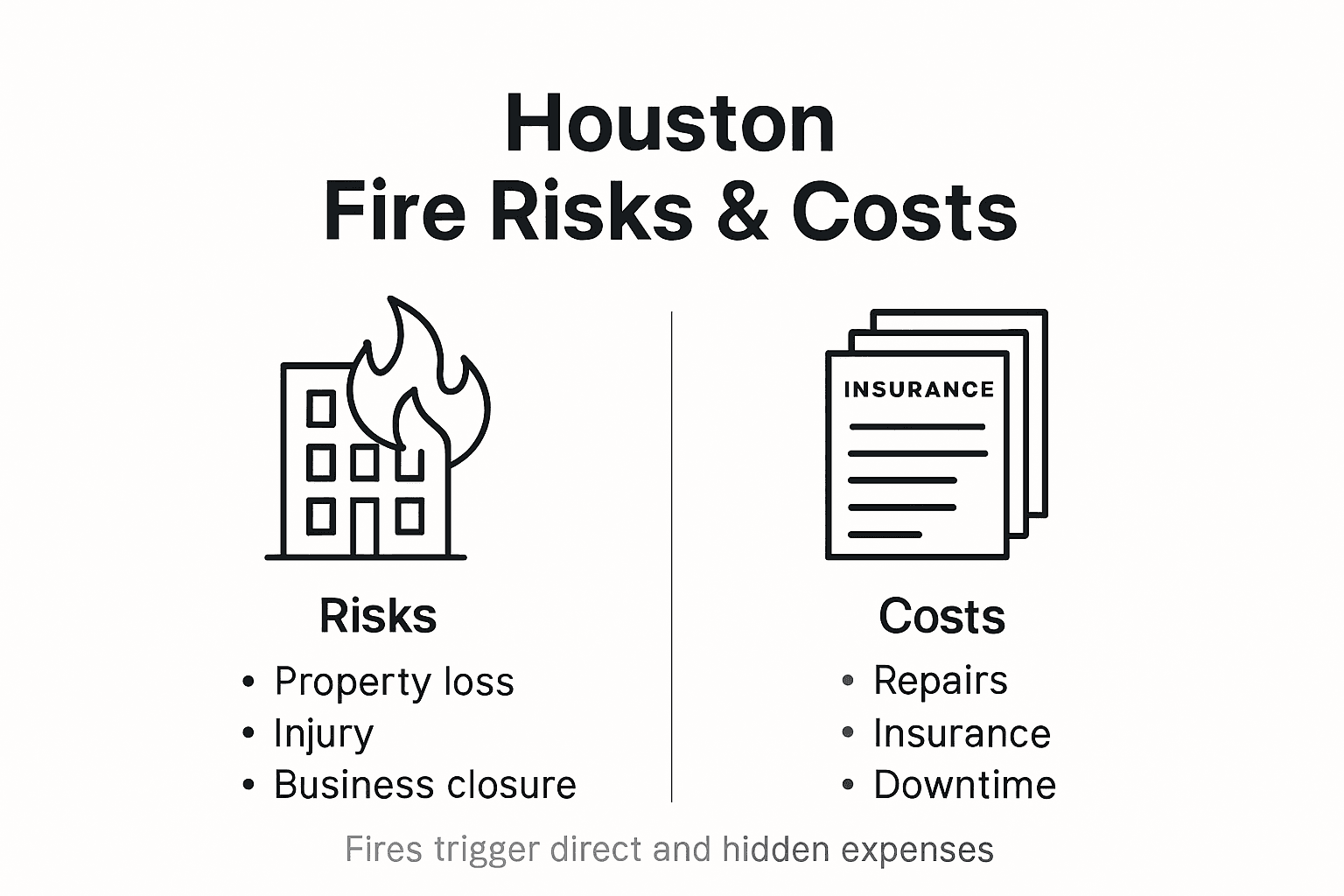 Houston
Fire Risks & Costs

Risks
• Property loss
• Injury
• Business closure

INSURANCE

Costs
• Repairs
• Insurance
• Downtime

Fires trigger direct and hidden expenses