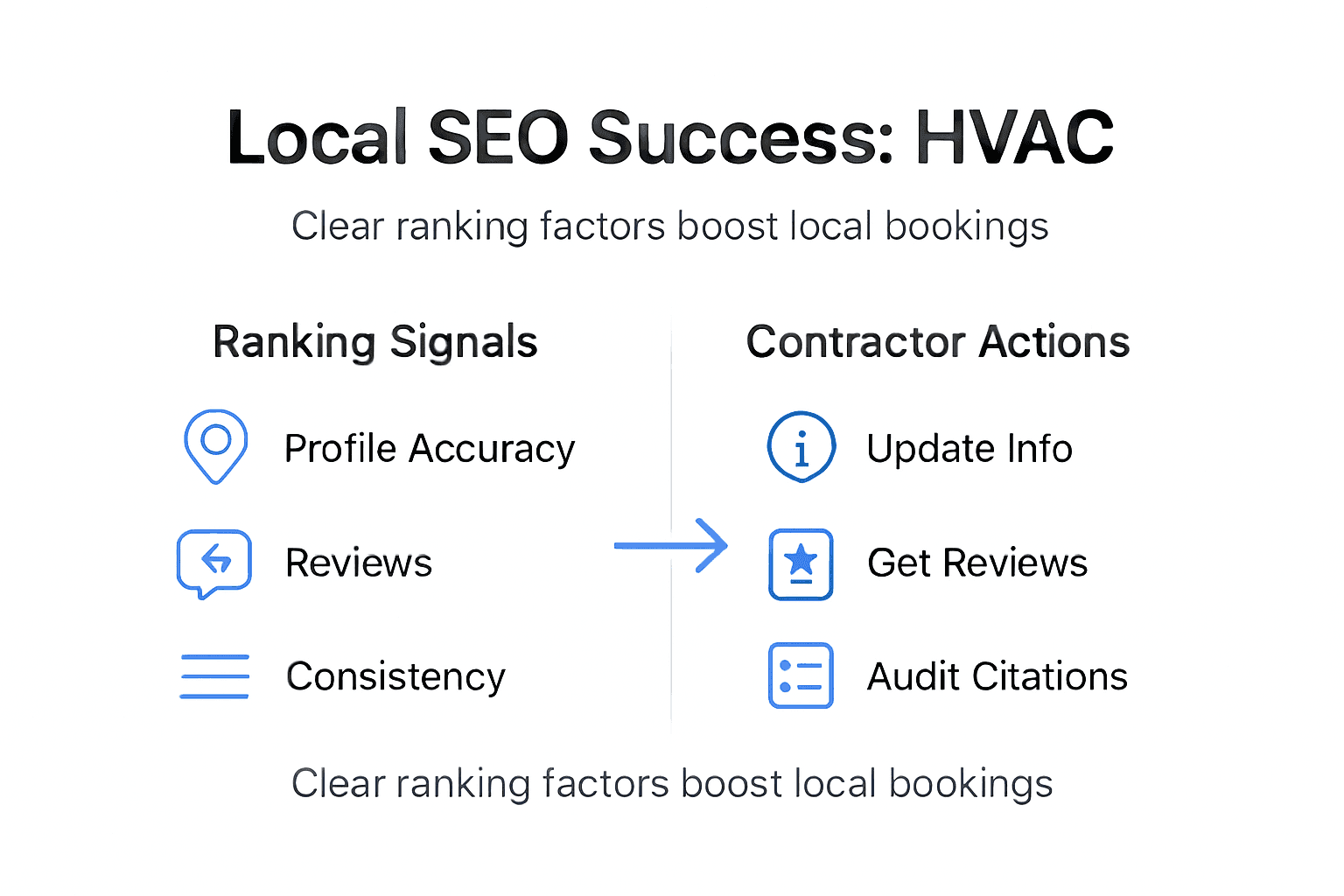 Local SEO Success: HVAC

Clear ranking factors boost local bookings

Ranking Signals

Profile Accuracy

Reviews

Consistency

Contractor Actions

Update Info

Get Reviews

Audit Citations

Clear ranking factors boost local bookings