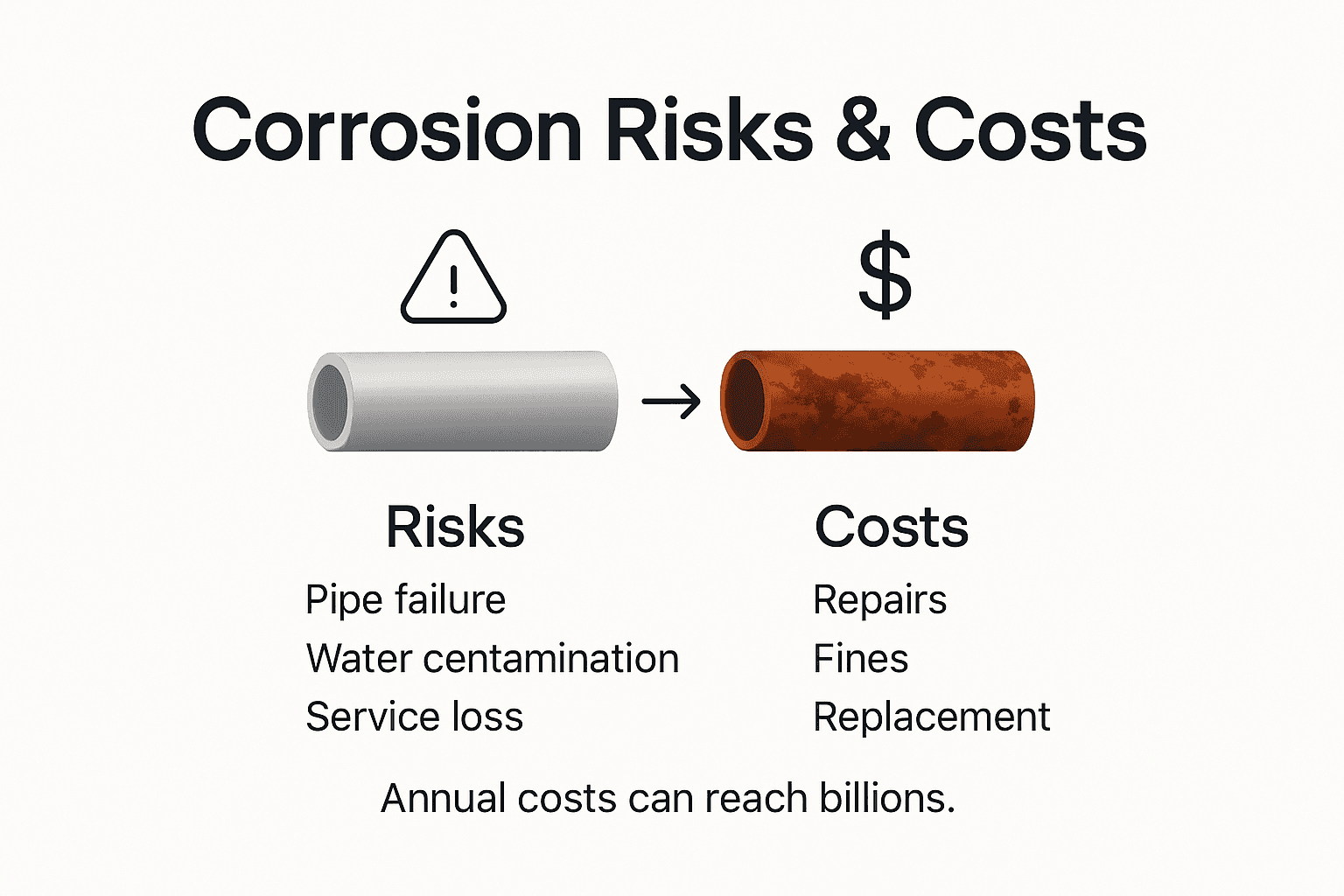 Corrosion Risks & Costs

$

Risks

Pipe failure

Water centamination

Service loss

Costs

Repairs

Fines

Replacement

Annual costs can reach billions.