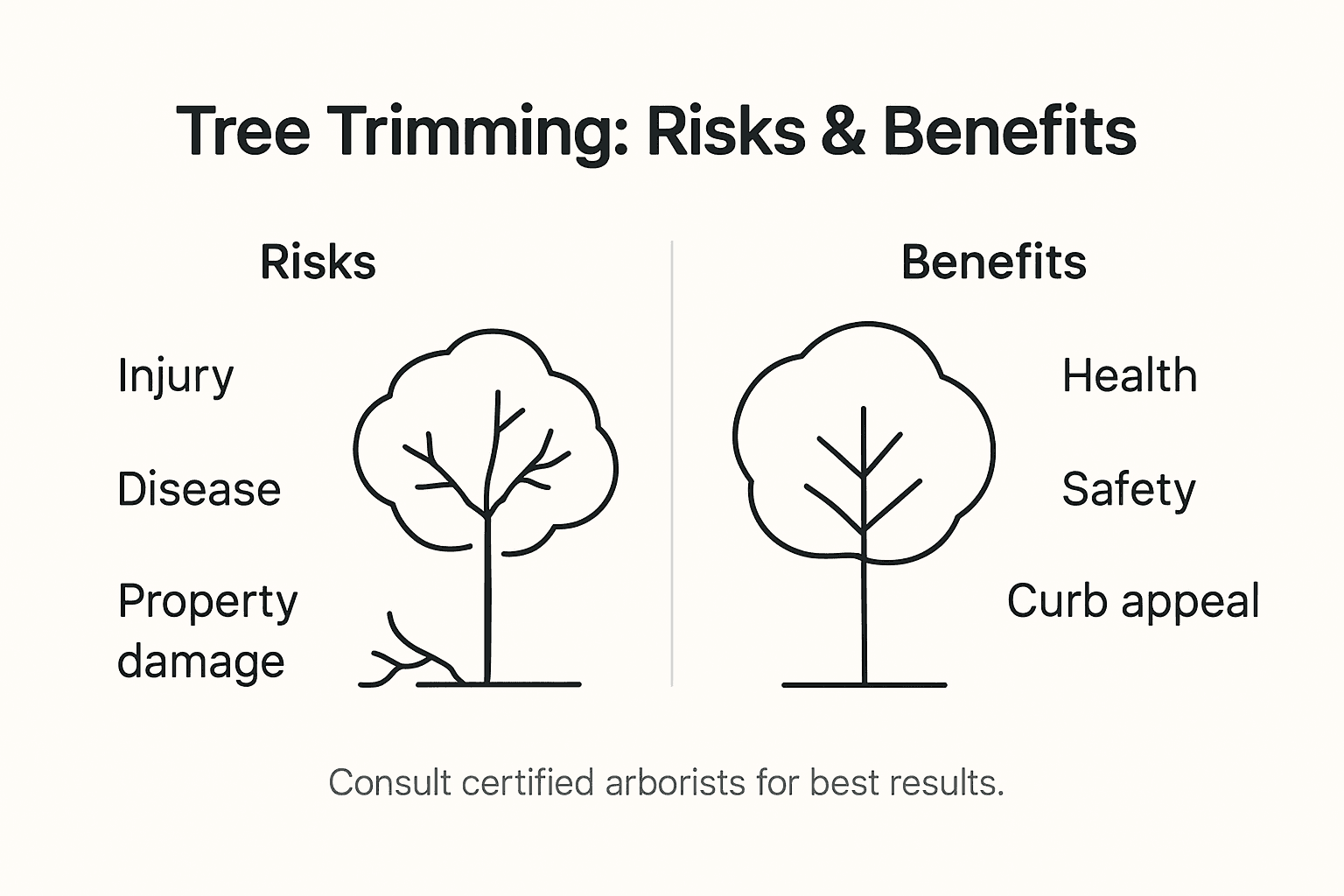 Tree Trimming: Risks & Benefits

Risks

Injury

Disease

Property damage

Benefits

Health

Safety

Curb appeal

Consult certified arborists for best results.