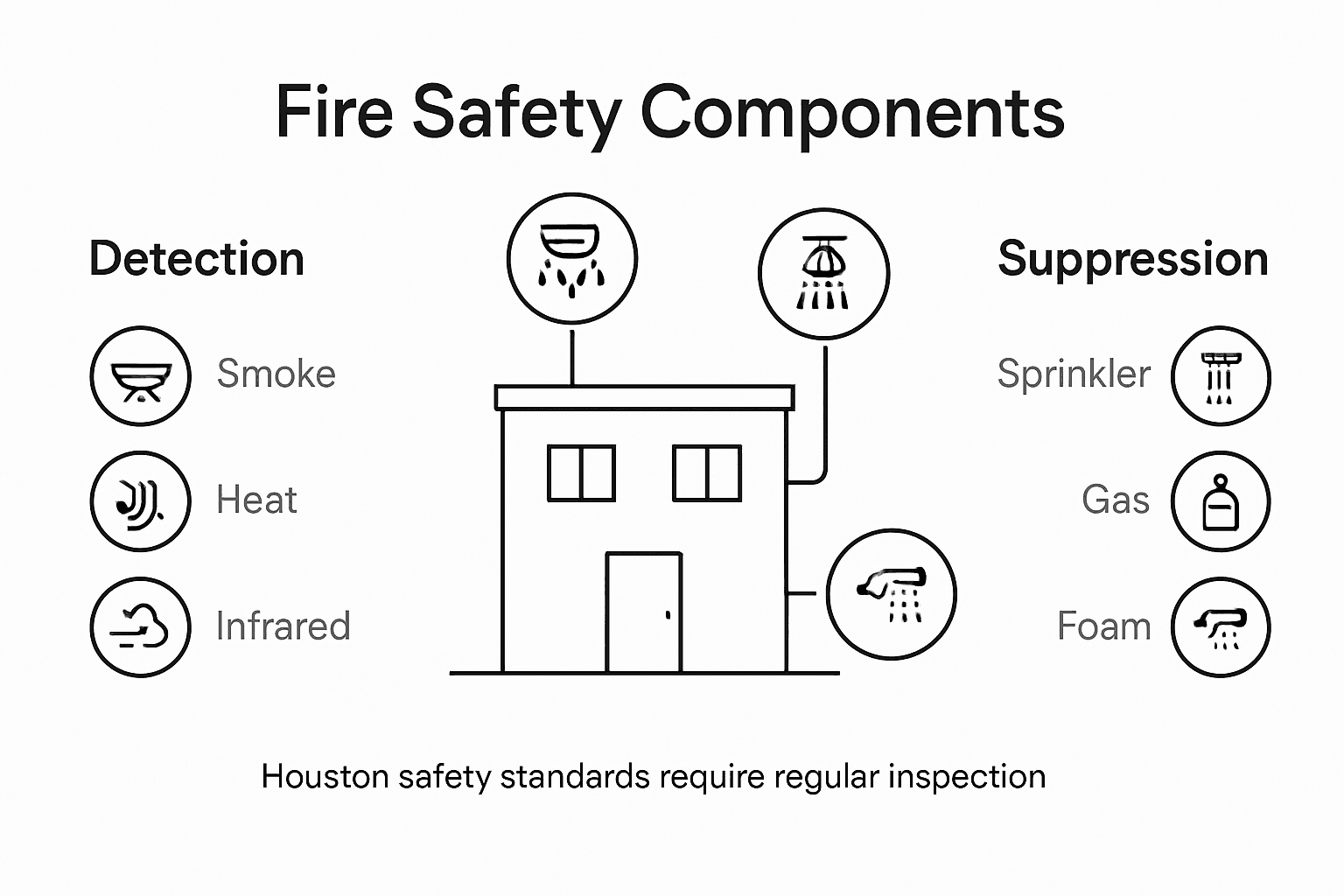 Fire Safety Components

Detection

Smoke

Heat

Infrared

Suppression

Sprinkler

Gas

Foam

Houston safety standards require regular inspection