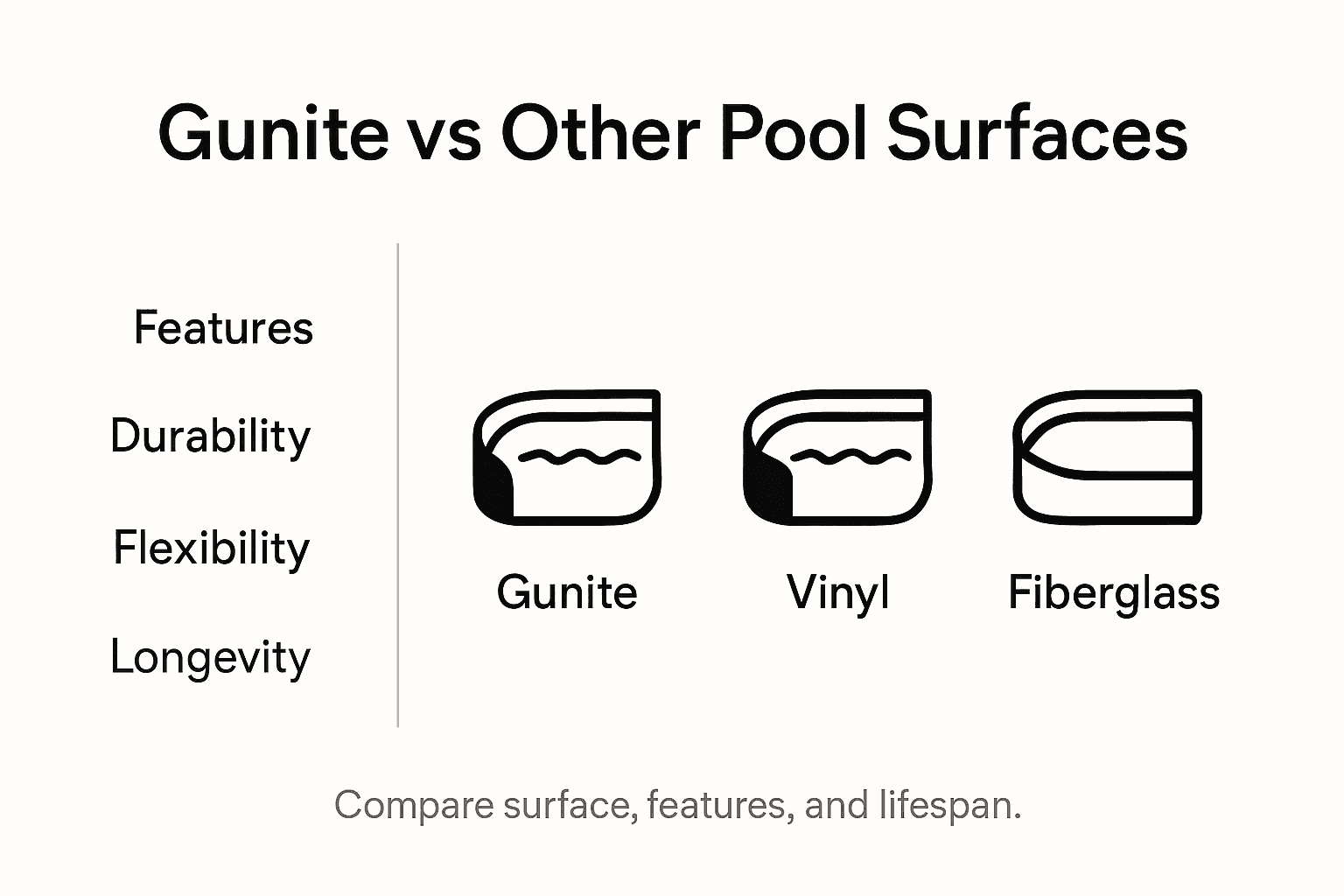 Gunite vs Other Pool Surfaces

Features

Durability

Flexibility

Longevity

Gunite

Vinyl

Fiberglass

Compare surface, features, and lifespan.