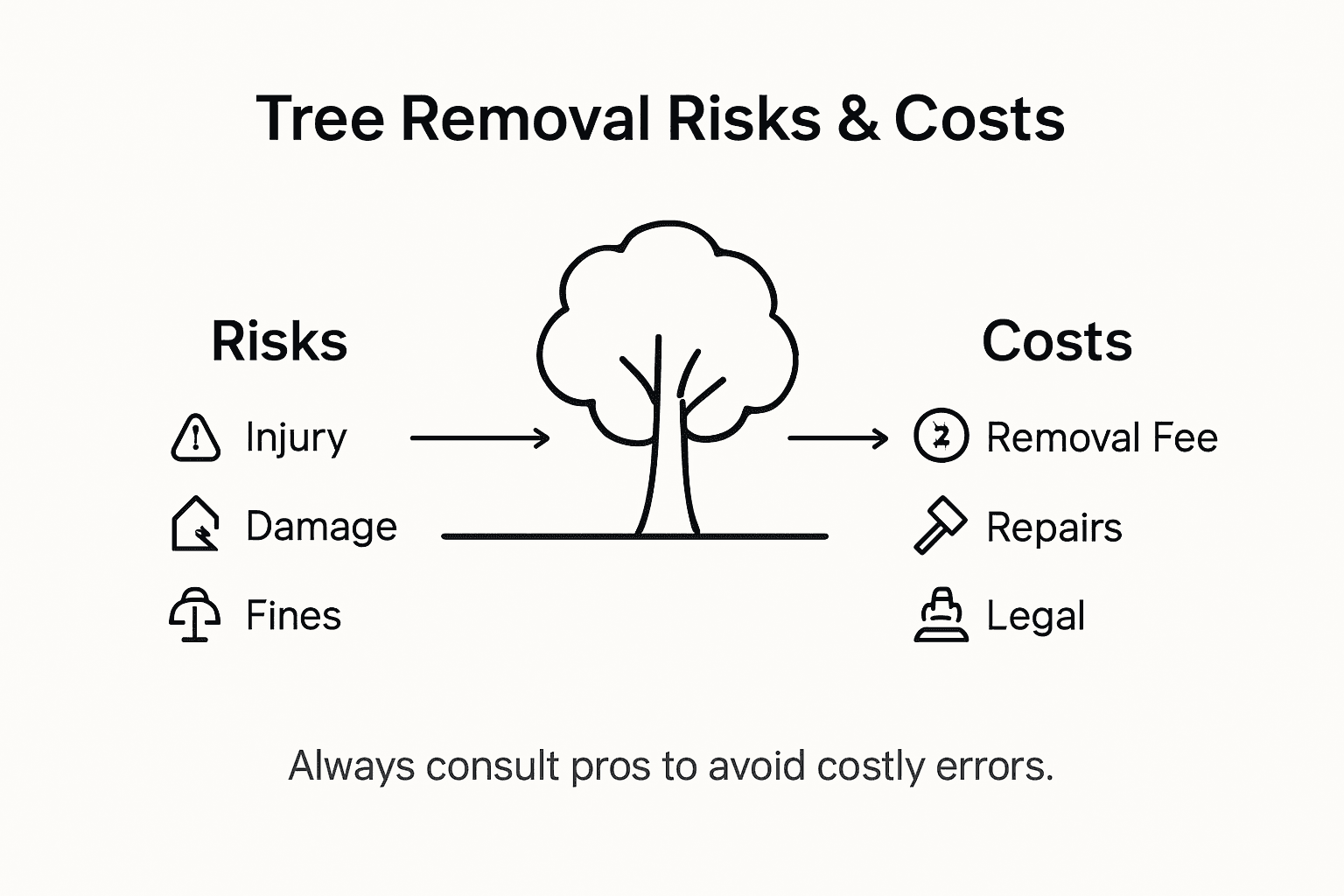 Tree Removal Risks & Costs

Risks

Injury

Damage

Fines

Costs

Removal Fee

Repairs

Legal

Always consult pros to avoid costly errors.