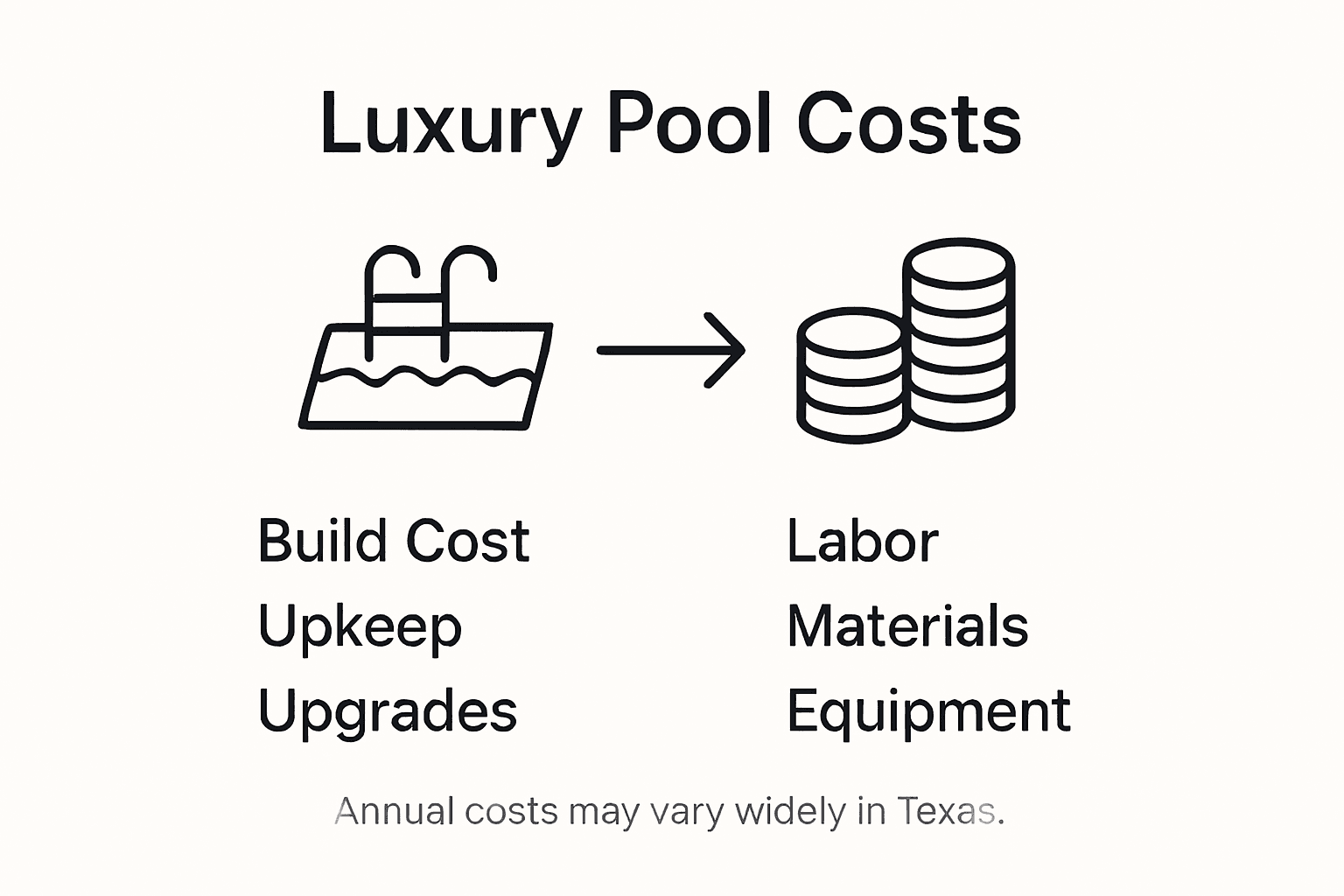 Luxury Pool Costs

Build Cost
Upkeep
Upgrades

Labor
Materials
Equipment

Annual costs may vary widely in Texas.