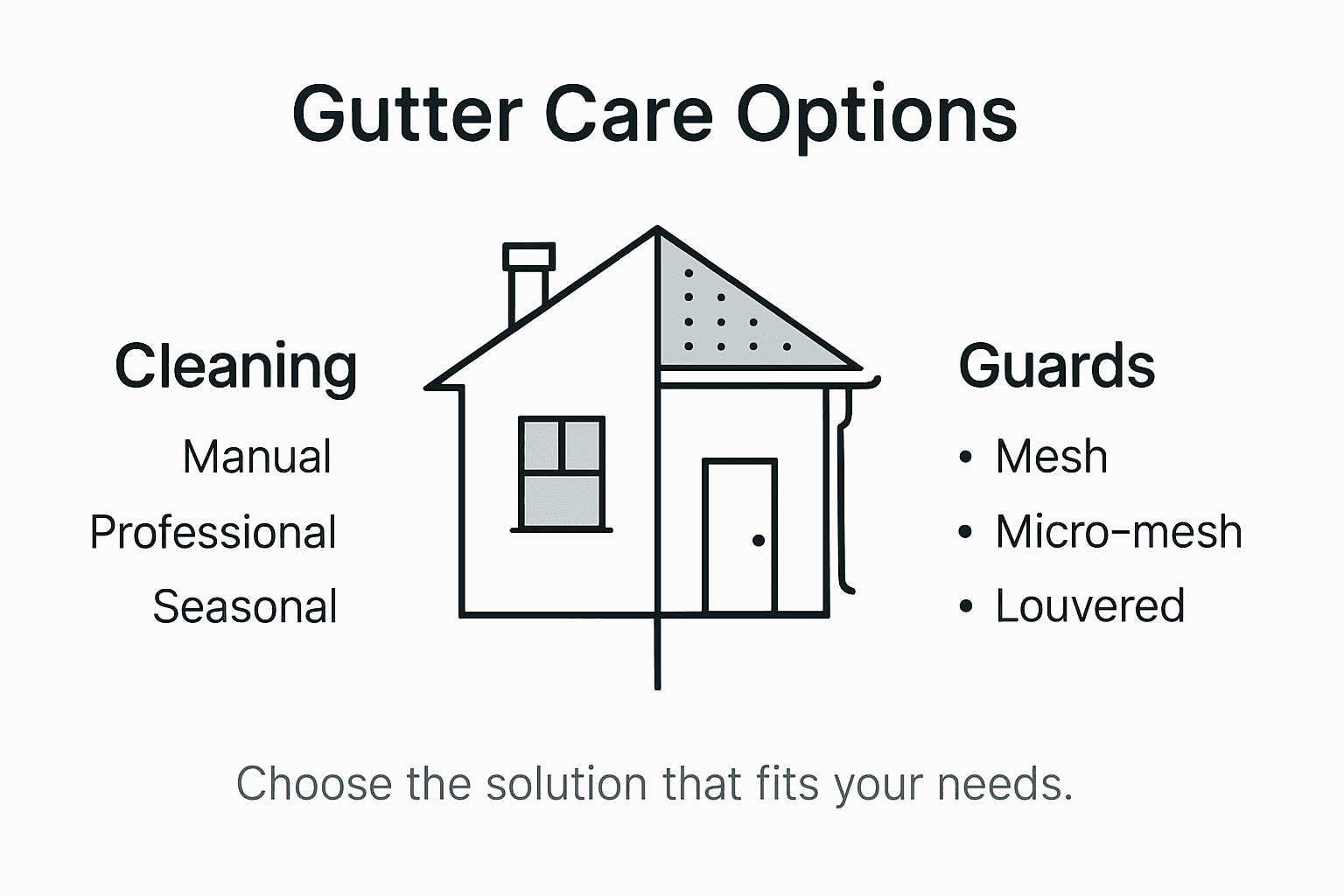 Gutter Care Options

Cleaning

Manual
Professional
Seasonal

Guards

• Mesh
• Micro-mesh
• Louvered

Choose the solution that fits your needs.