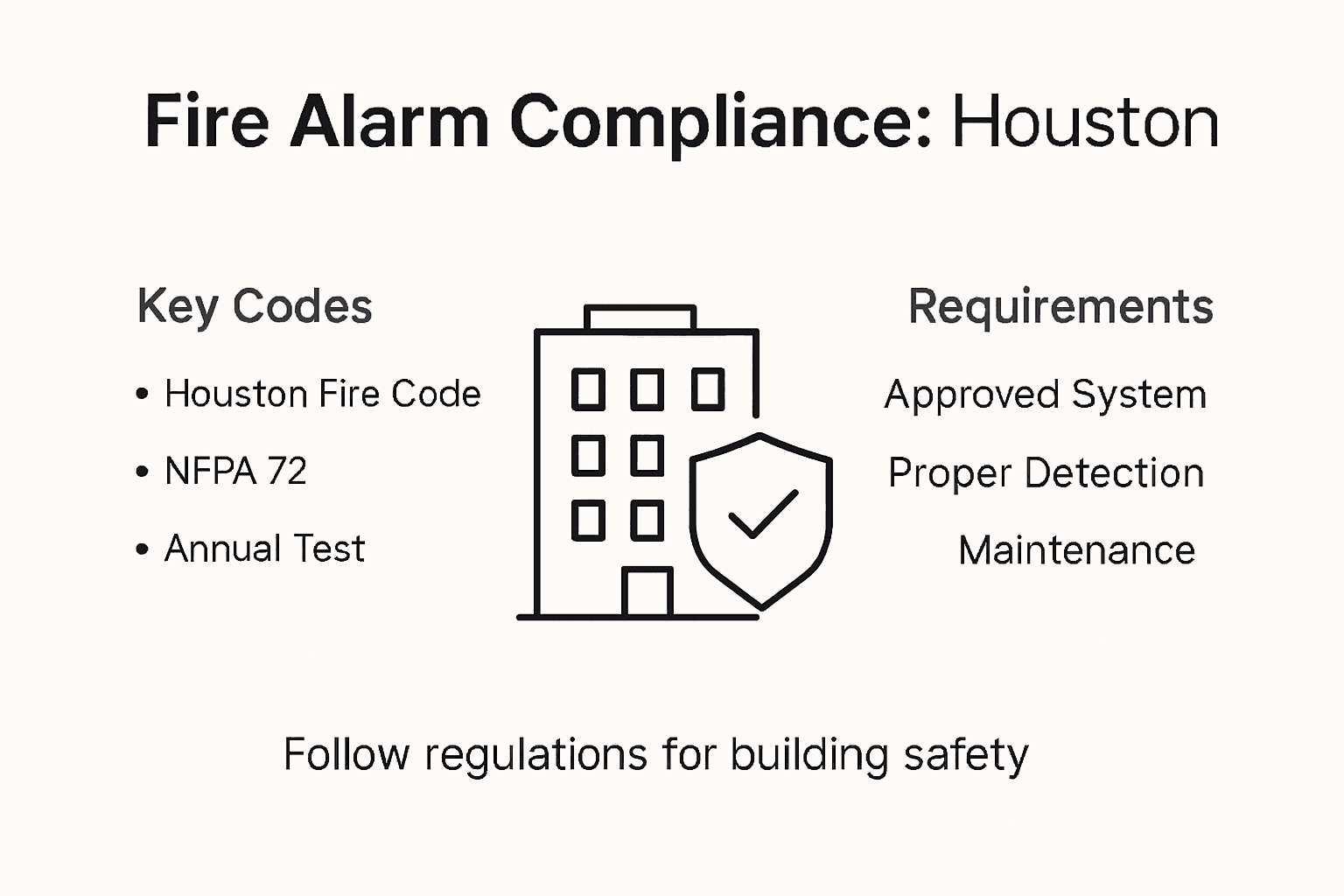 Fire Alarm Compliance: Houston

Key Codes

• Houston Fire Code

• NFPA 72

• Annual Test

Requirements

Approved System

Proper Detection

Maintenance

Follow regulations for building safety