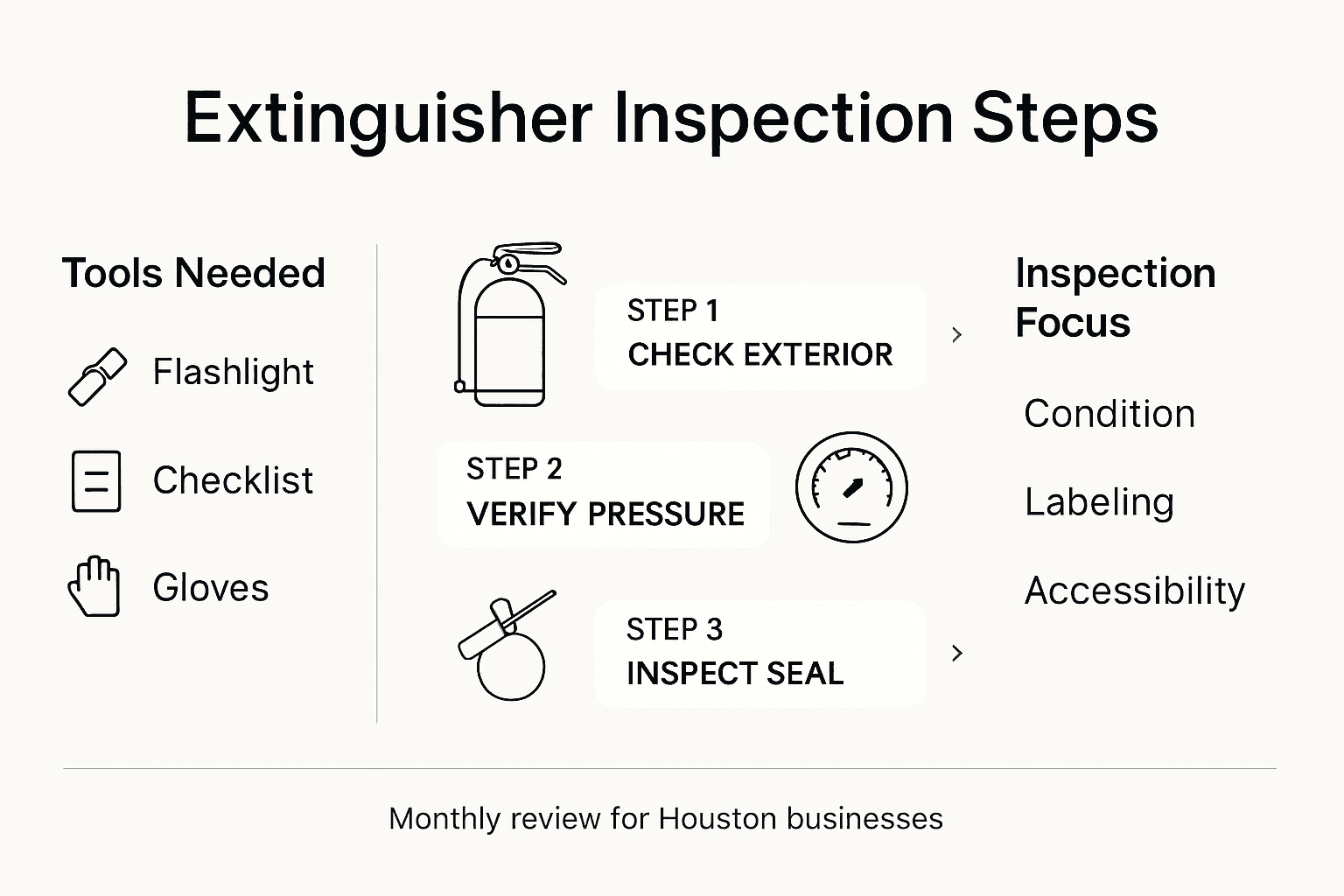 Extinguisher Inspection Steps

Tools Needed

Flashlight

Checklist

Gloves

STEP 1
CHECK EXTERIOR

STEP 2
VERIFY PRESSURE

STEP 3
INSPECT SEAL

Inspection Focus

Condition

Labeling

Accessibility

Monthly review for Houston businesses