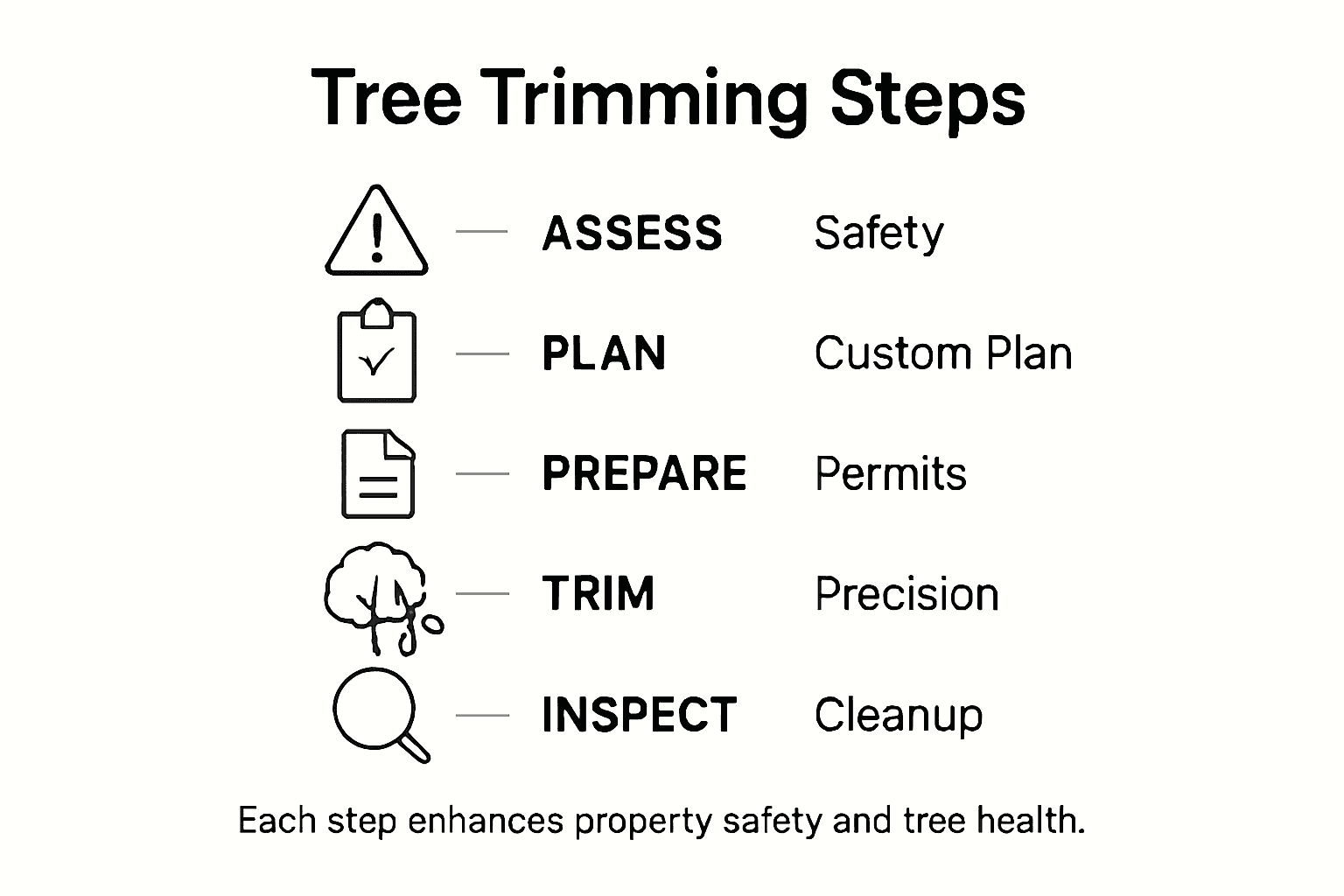 Tree Trimming Steps

ASSESS Safety

PLAN Custom Plan

PREPARE Permits

TRIM Precision

INSPECT Cleanup

Each step enhances property safety and tree health.