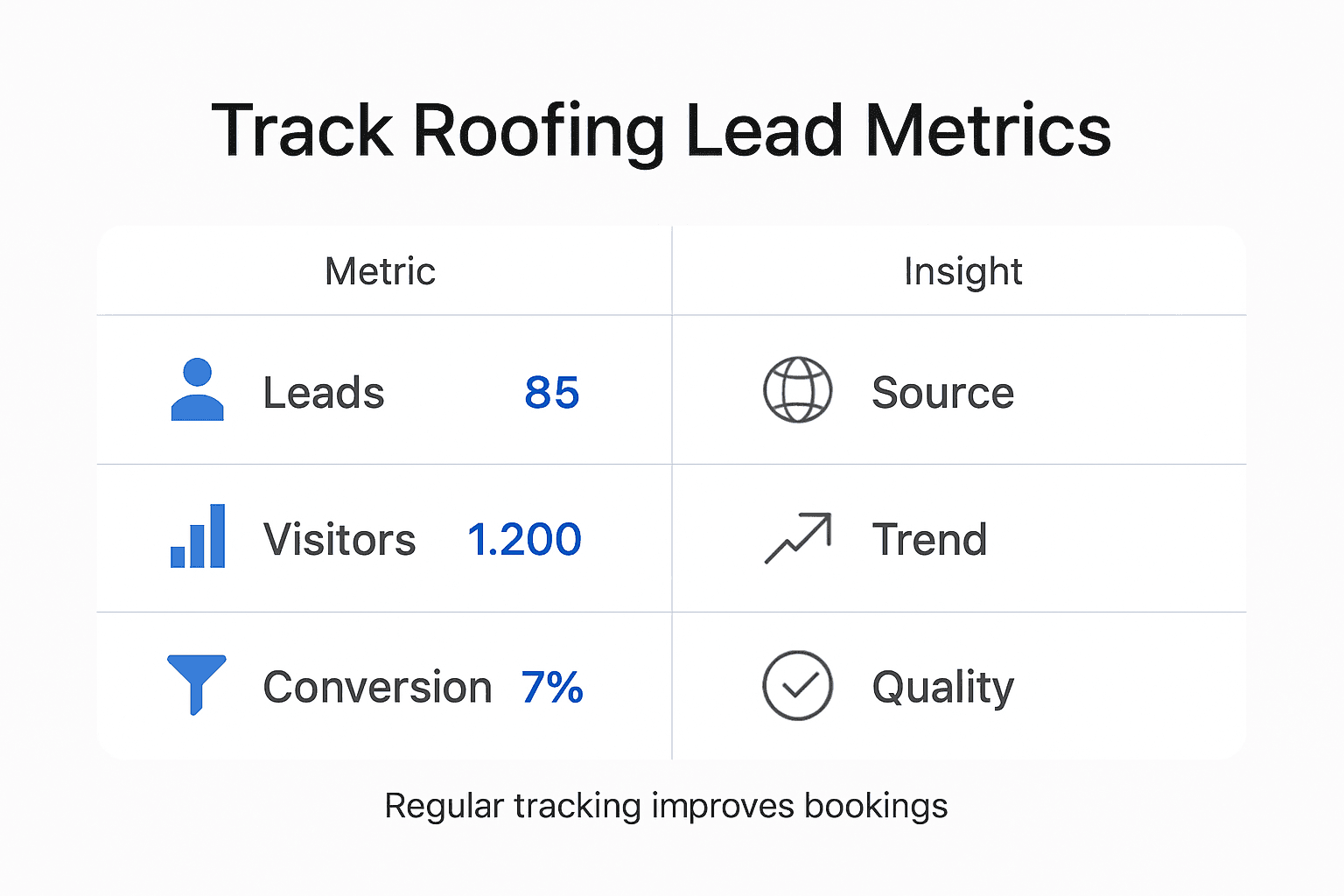 Track Roofing Lead Metrics

| Metric | Insight |
|---|---|
| Leads 85 | Source |
| Visitors 1.200 | Trend |
| Conversion 7% | Quality |

Regular tracking improves bookings