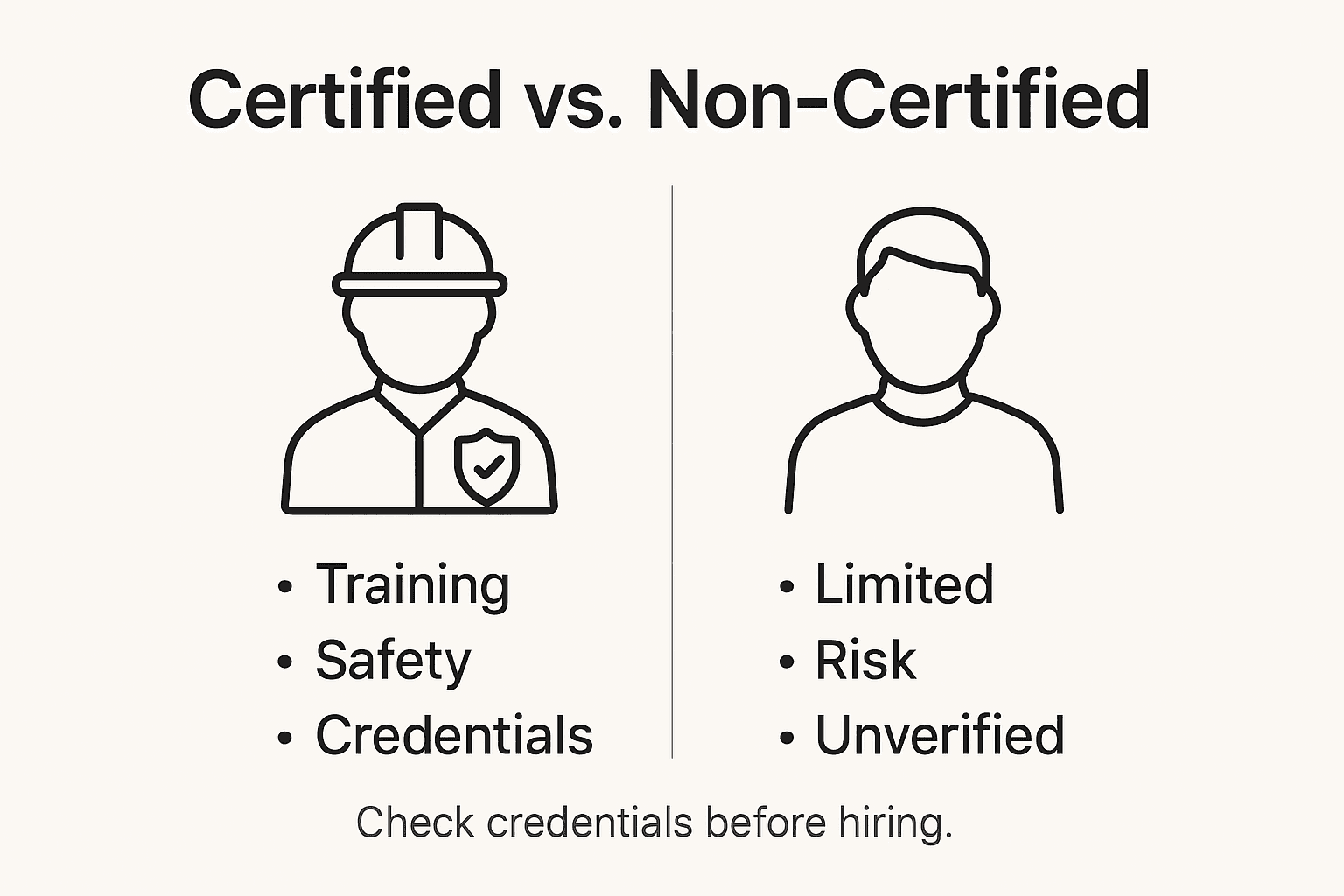 Certified vs. Non-Certified

• Training
• Safety
• Credentials

• Limited
• Risk
• Unverified

Check credentials before hiring.