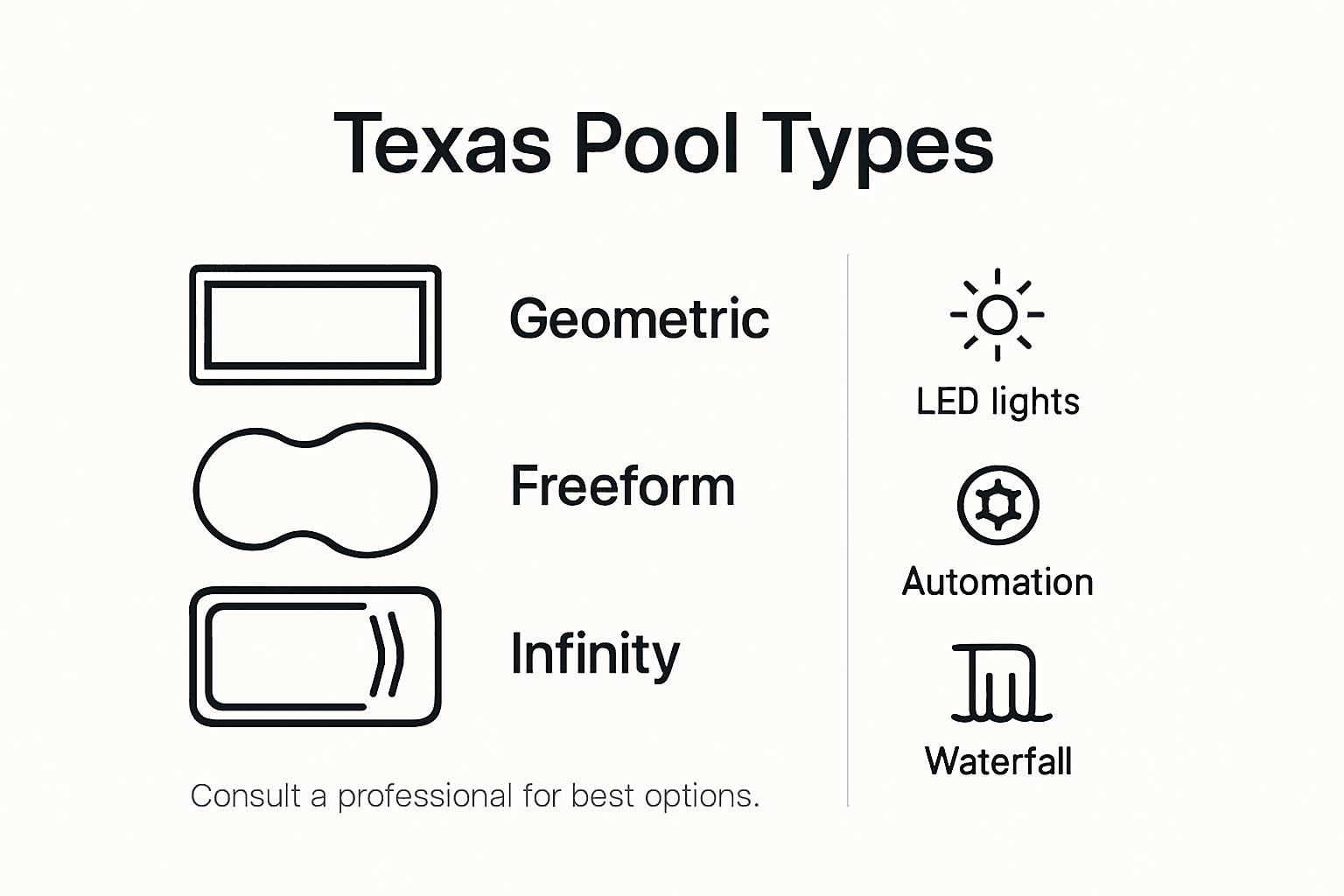 Texas Pool Types

Geometric

Freeform

Infinity

Consult a professional for best options.

LED lights

Automation

Waterfall