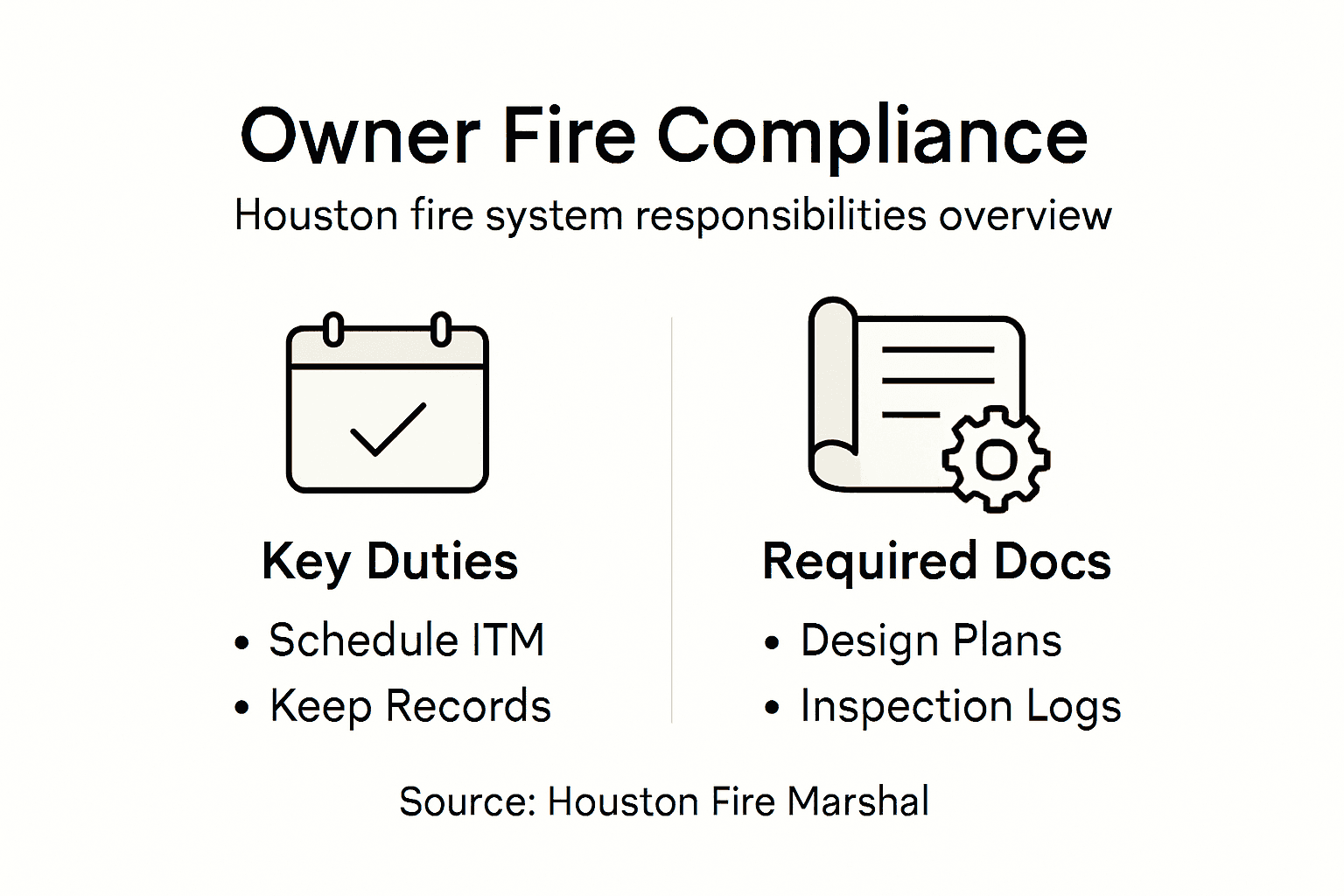 Owner Fire Compliance

Houston fire system responsibilities overview

Key Duties

• Schedule ITM
• Keep Records

Required Docs

• Design Plans
• Inspection Logs

Source: Houston Fire Marshal