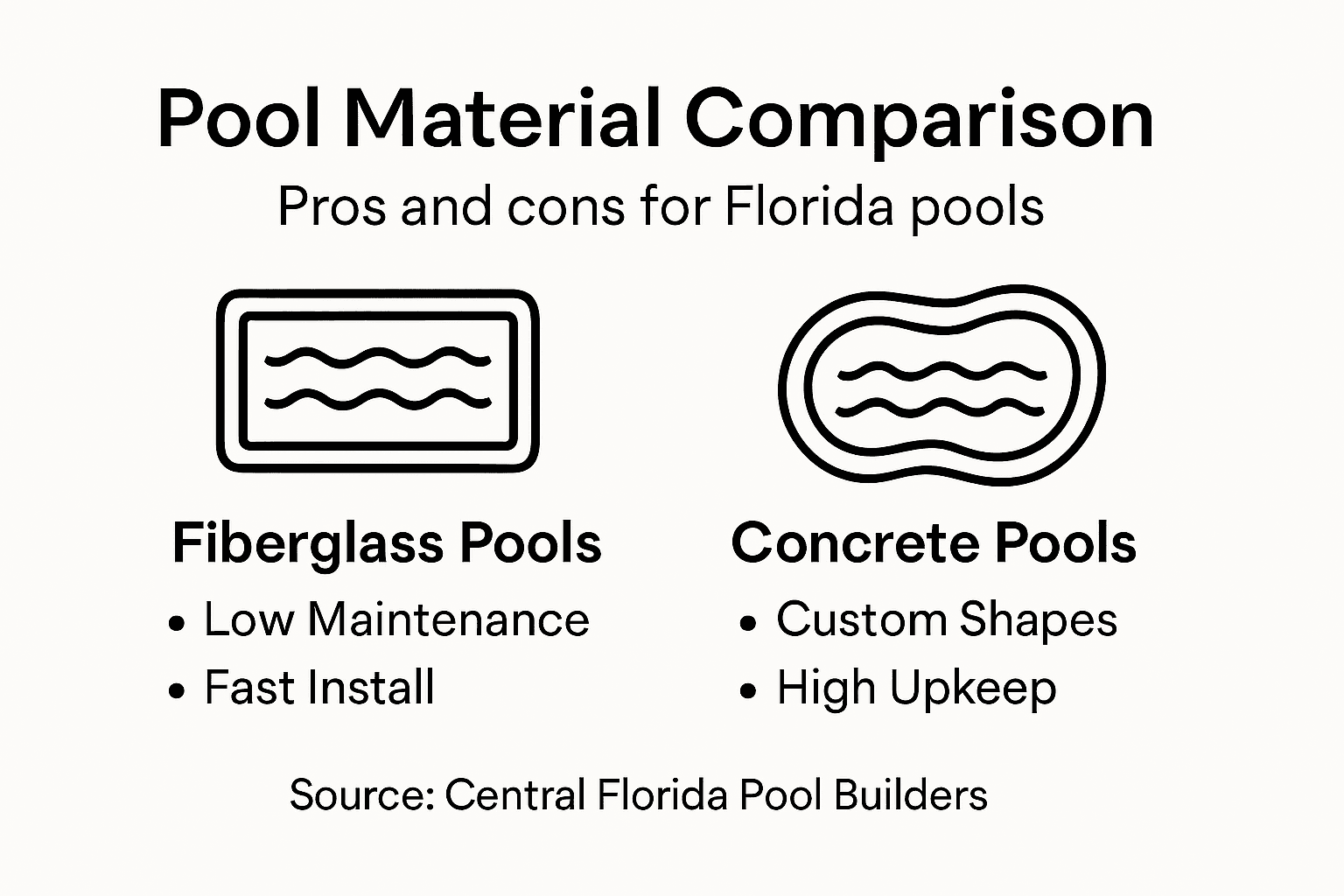 Pool Material Comparison

Pros and cons for Florida pools

Fiberglass Pools

• Low Maintenance
• Fast Install

Concrete Pools

• Custom Shapes
• High Upkeep

Source: Central Florida Pool Builders