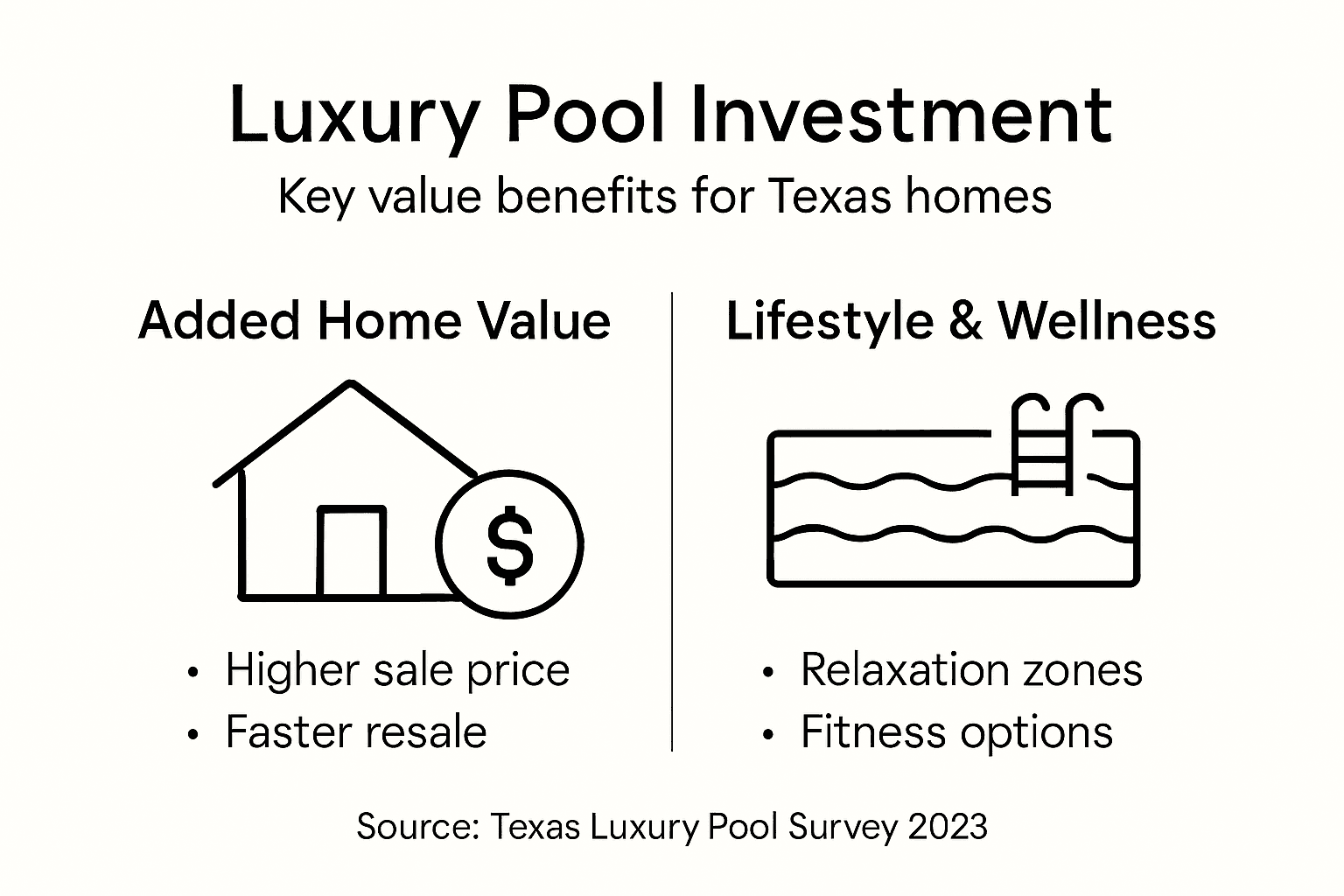 Luxury Pool Investment
Key value benefits for Texas homes

Added Home Value

$

• Higher sale price
• Faster resale

Lifestyle & Wellness

• Relaxation zones
• Fitness options

Source: Texas Luxury Pool Survey 2023