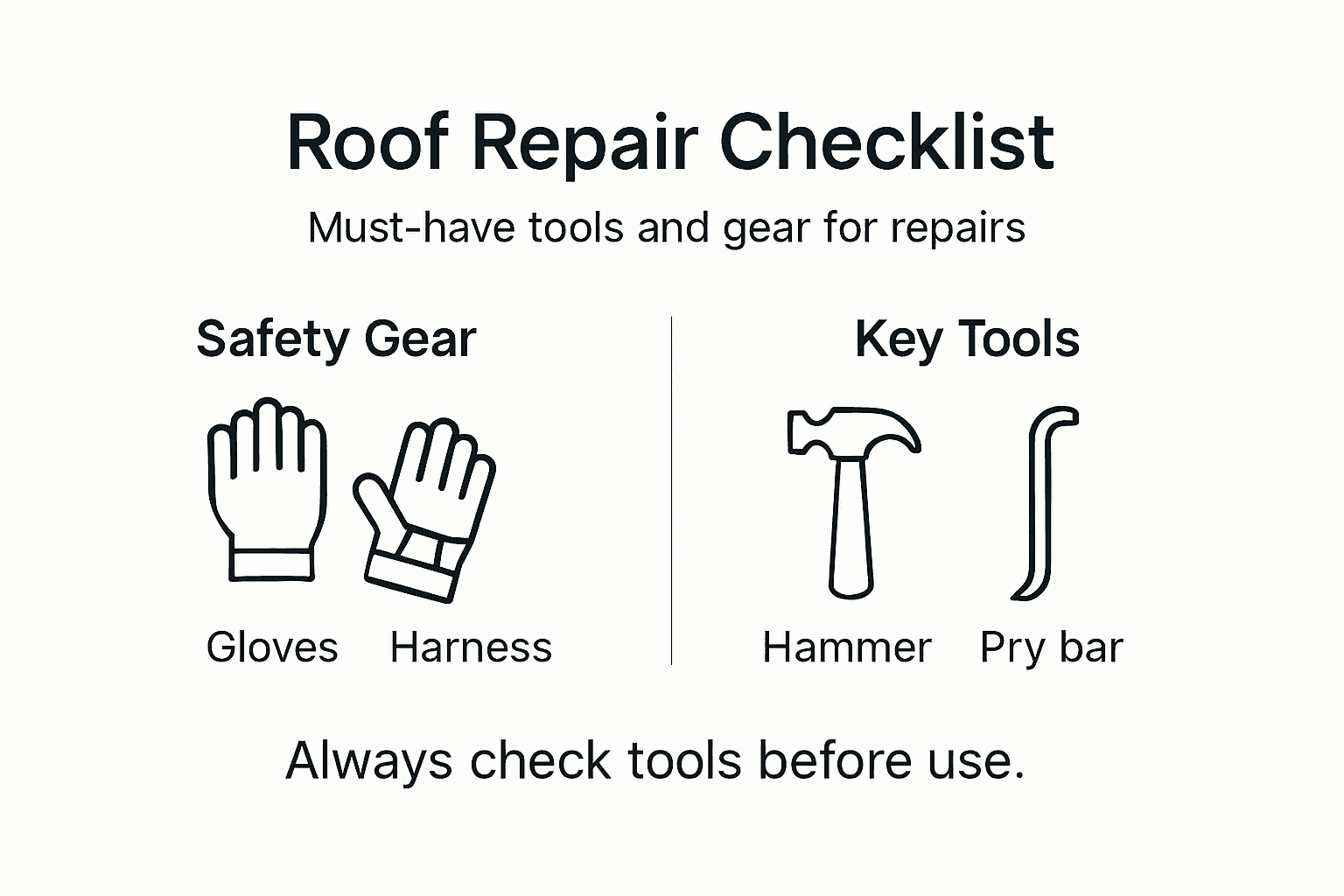 Roof Repair Checklist

Must-have tools and gear for repairs

Safety Gear

Gloves Harness

Key Tools

Hammer Pry bar

Always check tools before use.