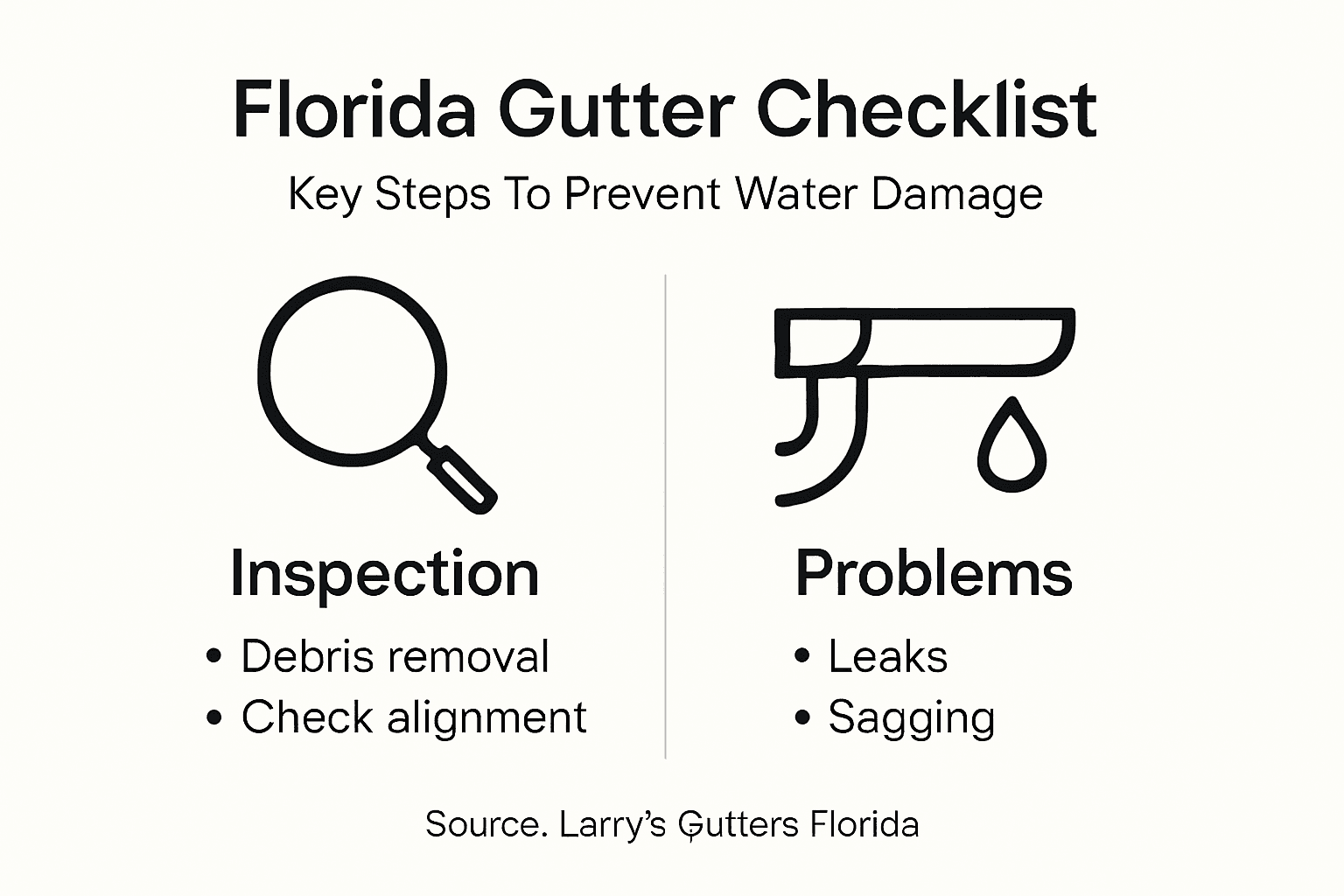 Florida Gutter Checklist

Key Steps To Prevent Water Damage

Inspection

• Debris removal
• Check alignment

Problems

• Leaks
• Sagging

Source. Larry's Gutters Florida