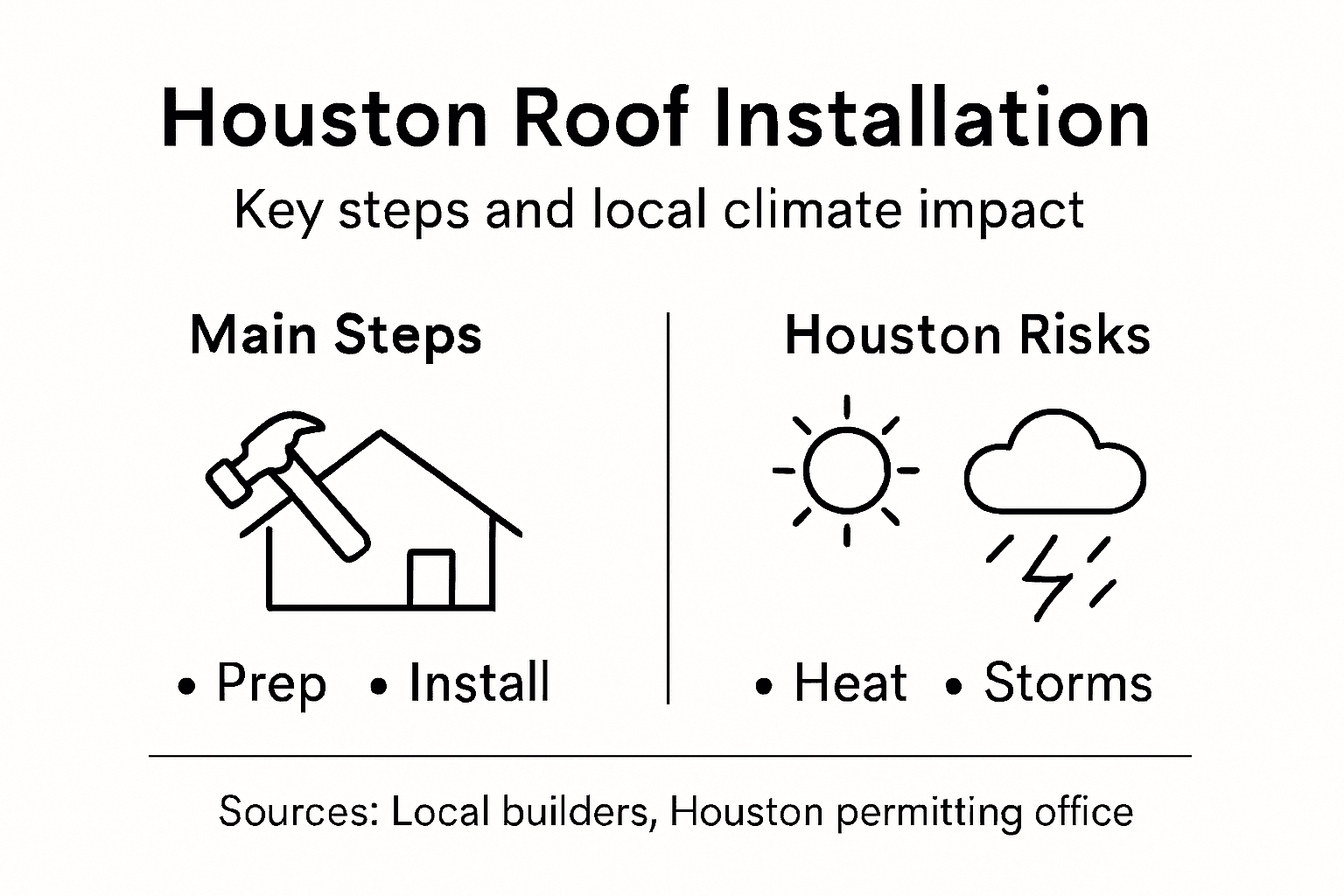 Houston Roof Installation

Key steps and local climate impact

Main Steps

• Prep • Install

Houston Risks

• Heat • Storms

Sources: Local builders, Houston permitting office