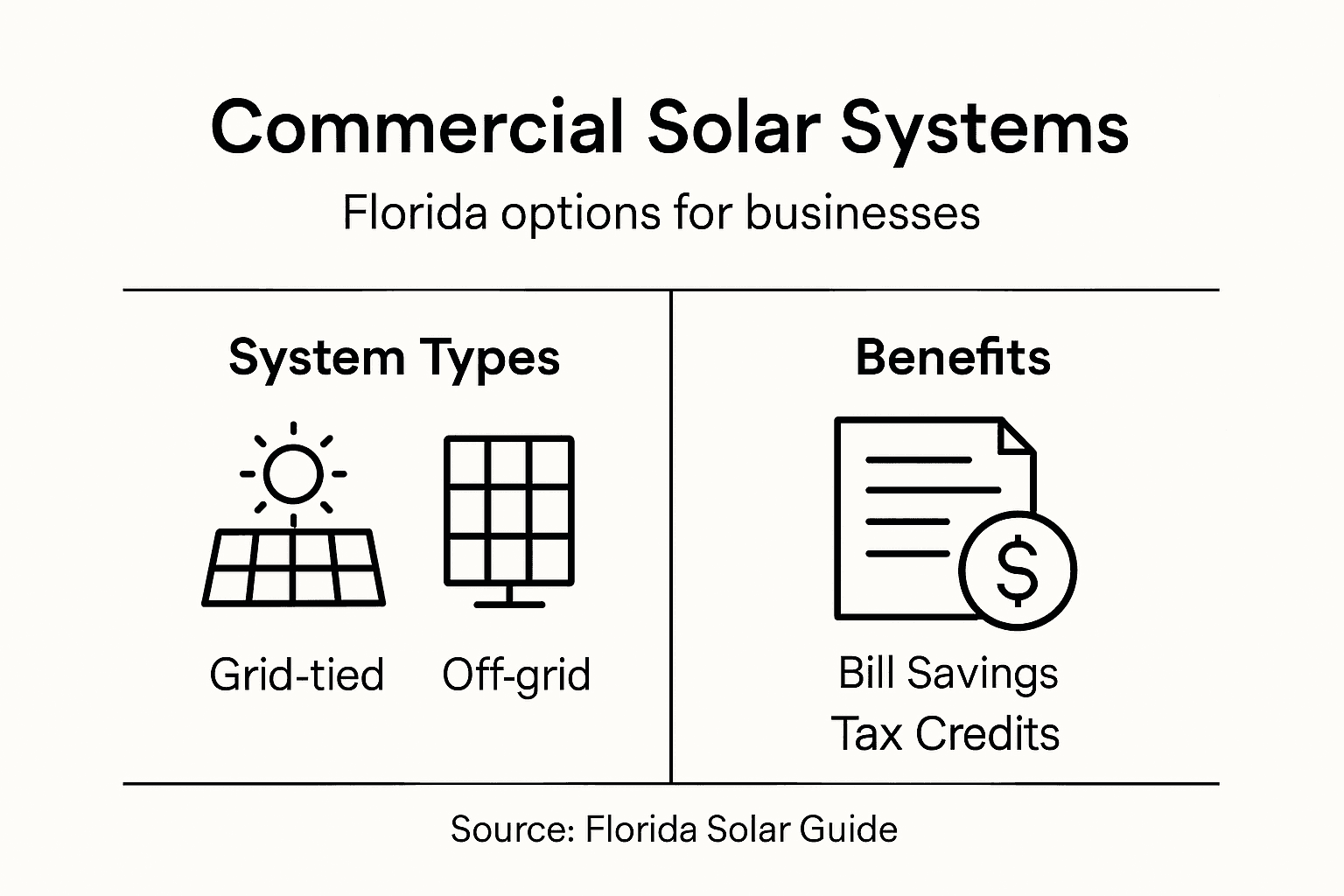 Commercial Solar Systems

Florida options for businesses

System Types

Grid-tied

Off-grid

Benefits

$

Bill Savings
Tax Credits

Source: Florida Solar Guide