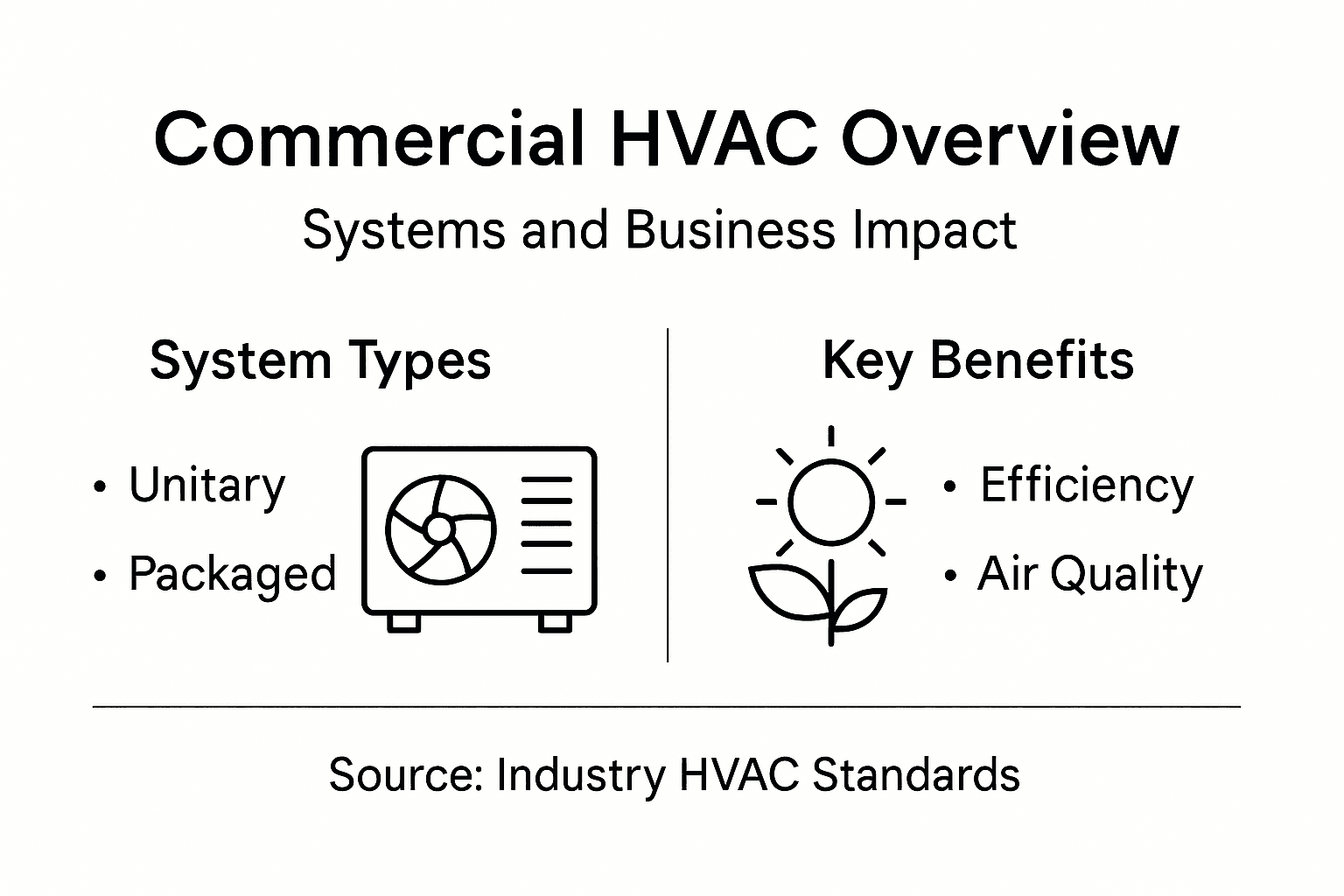 Commercial HVAC Overview

Systems and Business Impact

System Types

• Unitary
• Packaged

Key Benefits

• Efficiency
• Air Quality

Source: Industry HVAC Standards