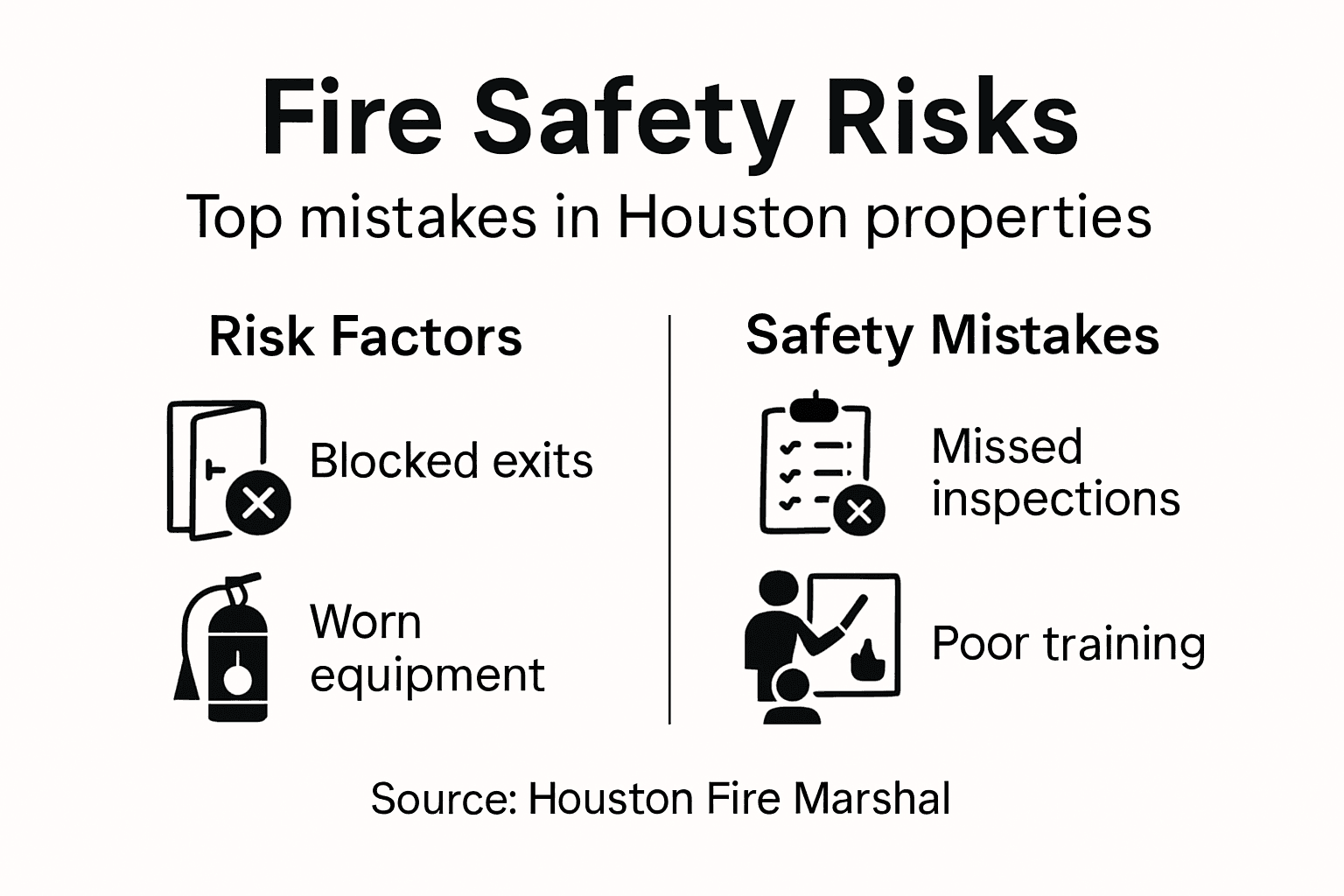 Fire Safety Risks

Top mistakes in Houston properties

Risk Factors

Blocked exits

Worn equipment

Safety Mistakes

Missed inspections

Poor training

Source: Houston Fire Marshal