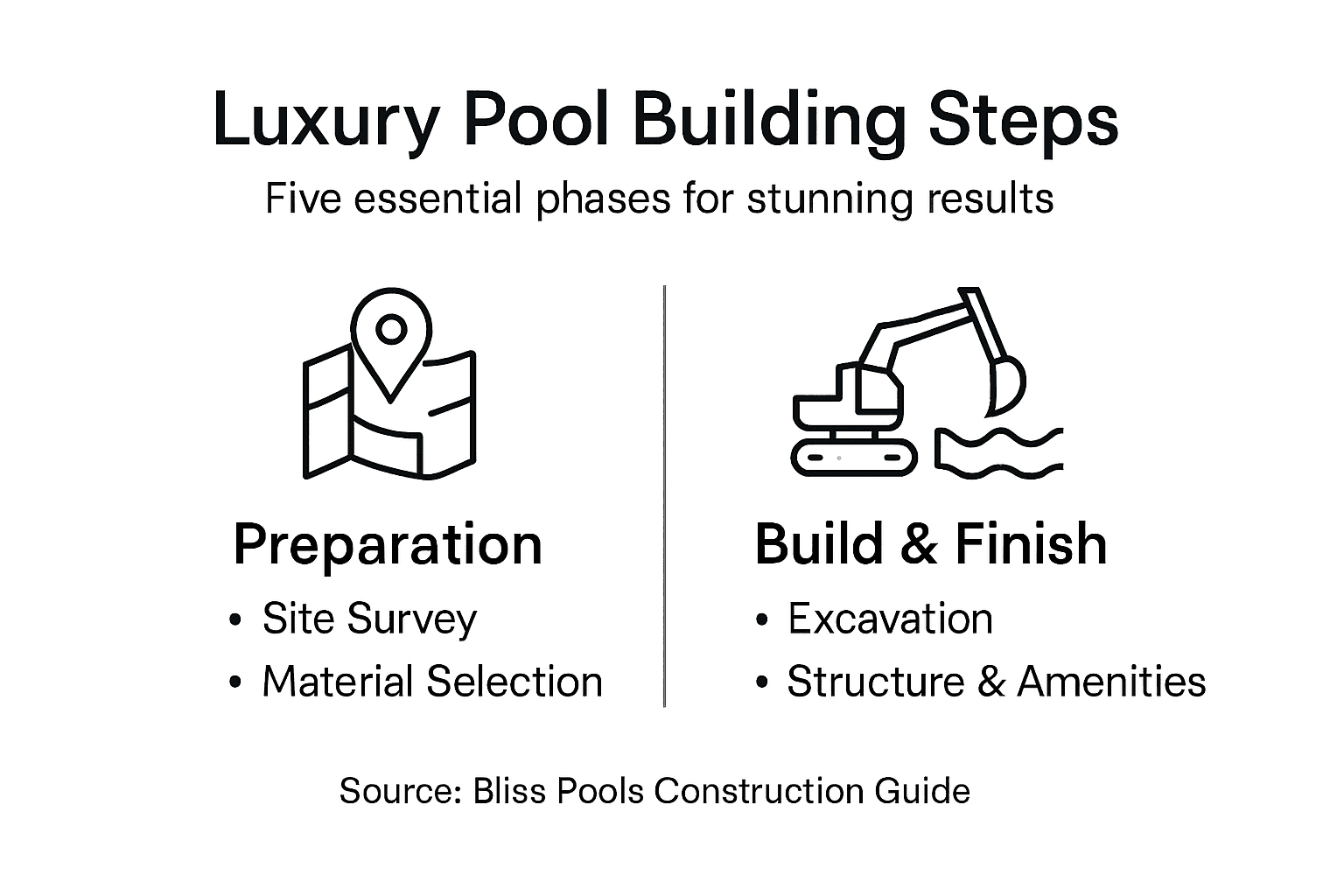 Luxury Pool Building Steps

Five essential phases for stunning results

Preparation

• Site Survey
• Material Selection

Build & Finish

• Excavation
• Structure & Amenities

Source: Bliss Pools Construction Guide