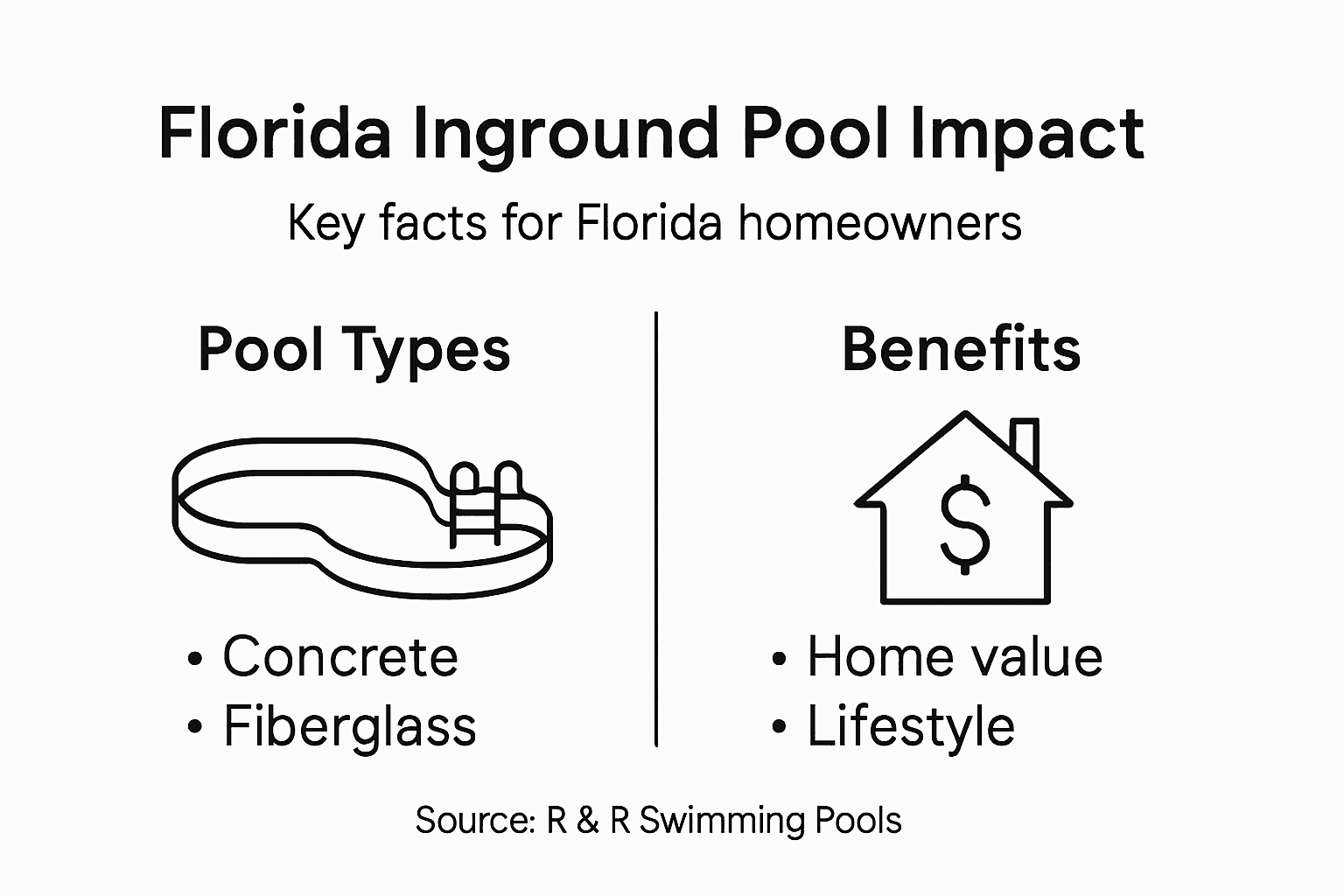 Florida Inground Pool Impact

Key facts for Florida homeowners

Pool Types

• Concrete
• Fiberglass

Benefits

$

• Home value
• Lifestyle

Source: R & R Swimming Pools