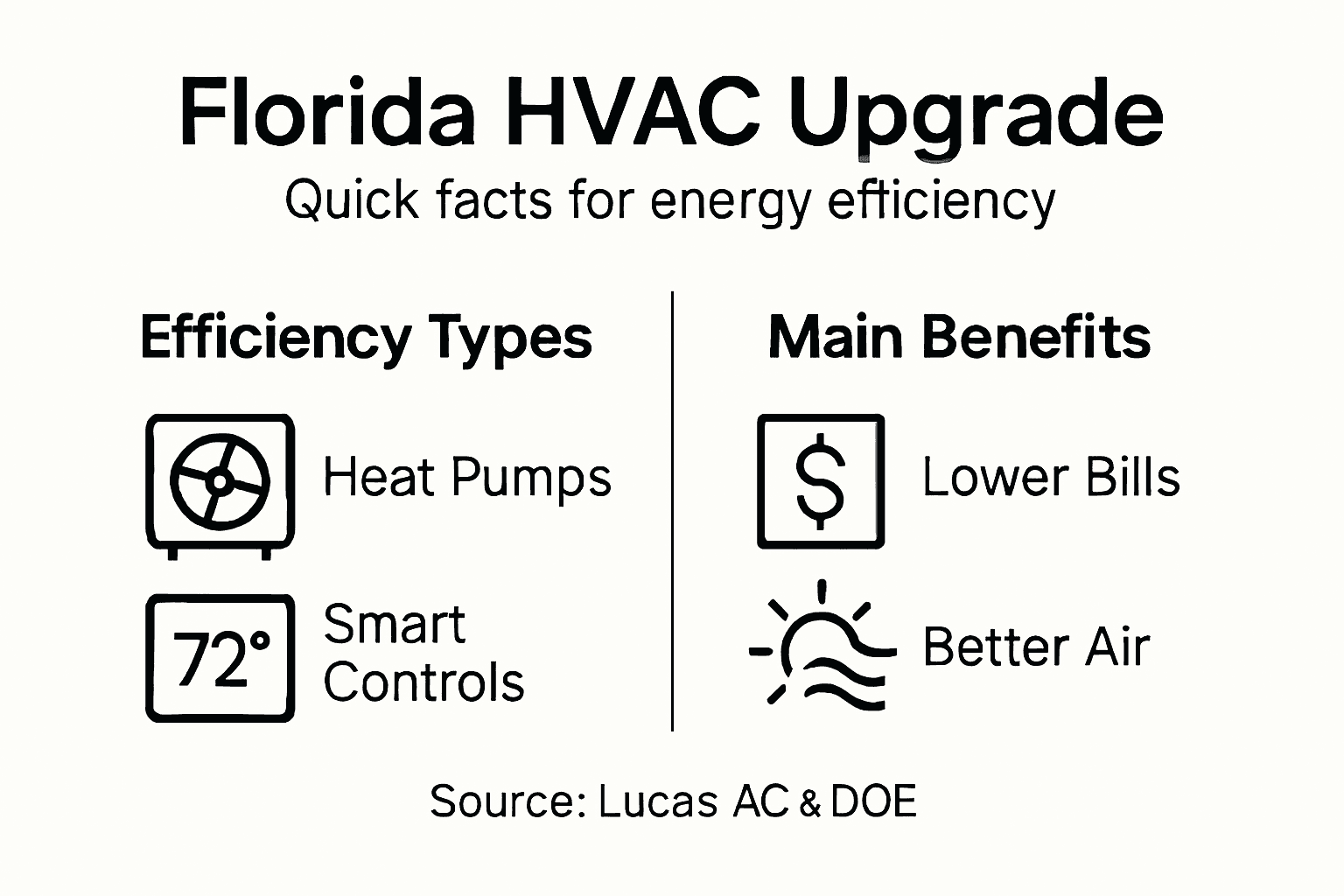 Florida HVAC Upgrade
Quick facts for energy efficiency

Efficiency Types

Heat Pumps

72°

Smart Controls

Main Benefits

$

Lower Bills

Better Air

Source: Lucas AC & DOE