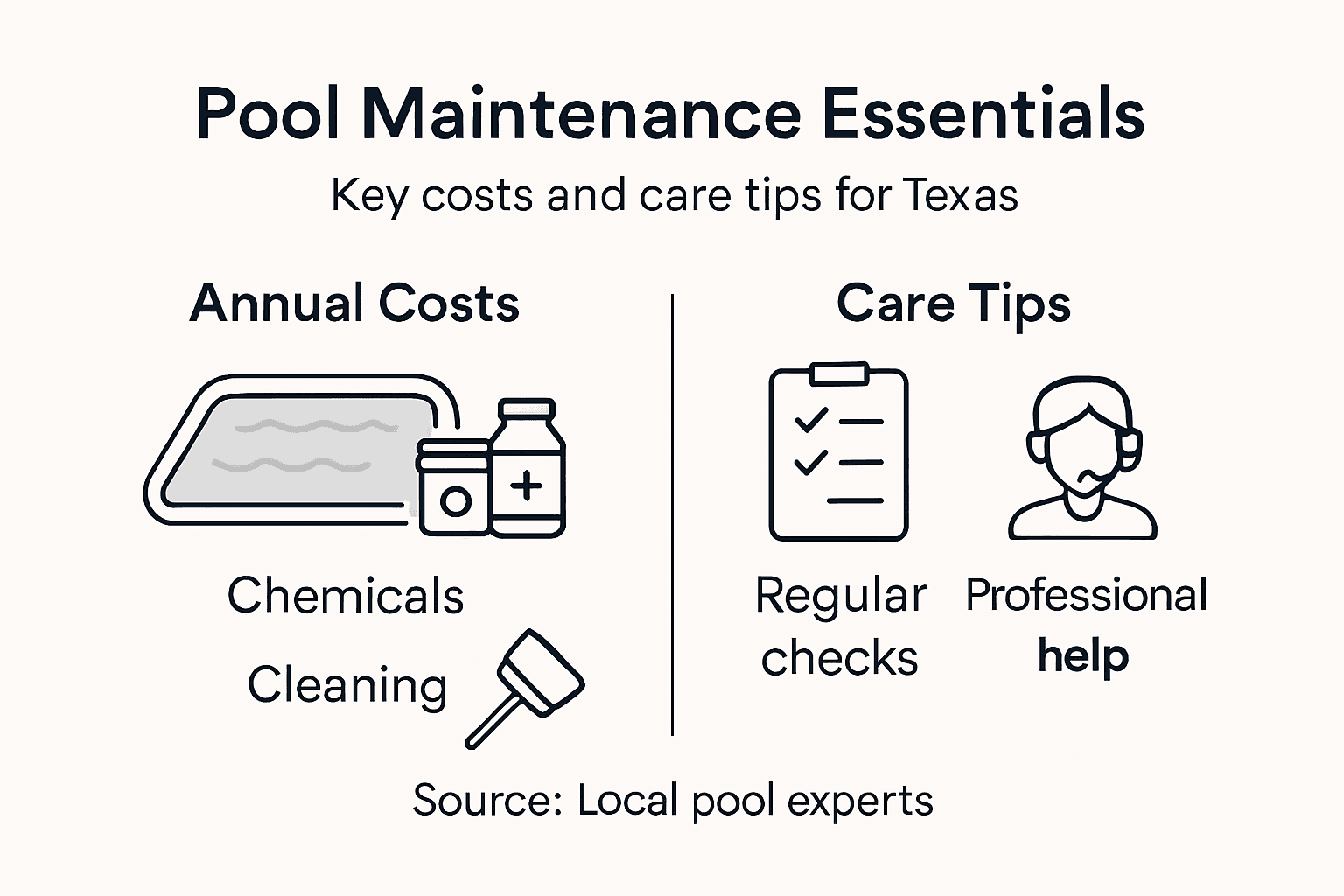 Pool Maintenance Essentials

Key costs and care tips for Texas

Annual Costs

Chemicals

Cleaning

Care Tips

Regular checks

Professional help

Source: Local pool experts