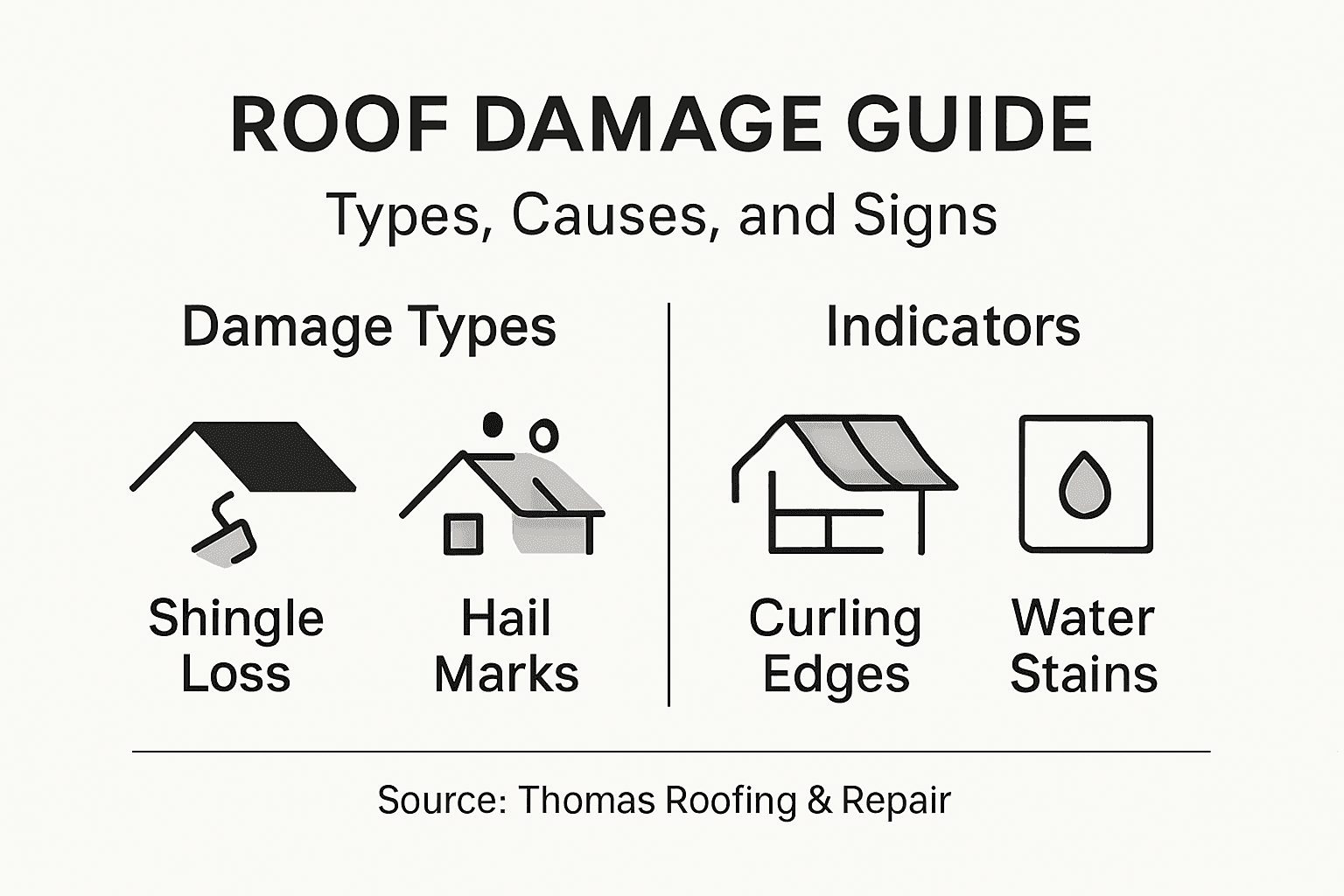 ROOF DAMAGE GUIDE

Types, Causes, and Signs

Damage Types

Shingle Loss

Hail Marks

Indicators

Curling Edges

Water Stains

Source: Thomas Roofing & Repair